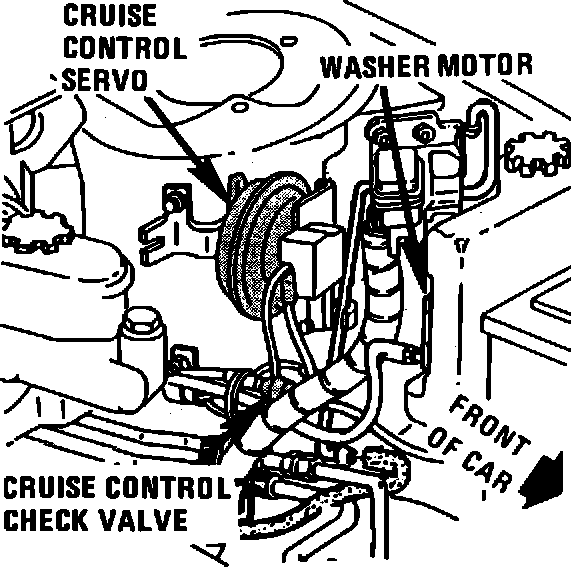 CRUISE CONTROL SERVO

WASHER MOTOR

FRONT OF CAR

CRUISE CONTROL CHECK VALVE