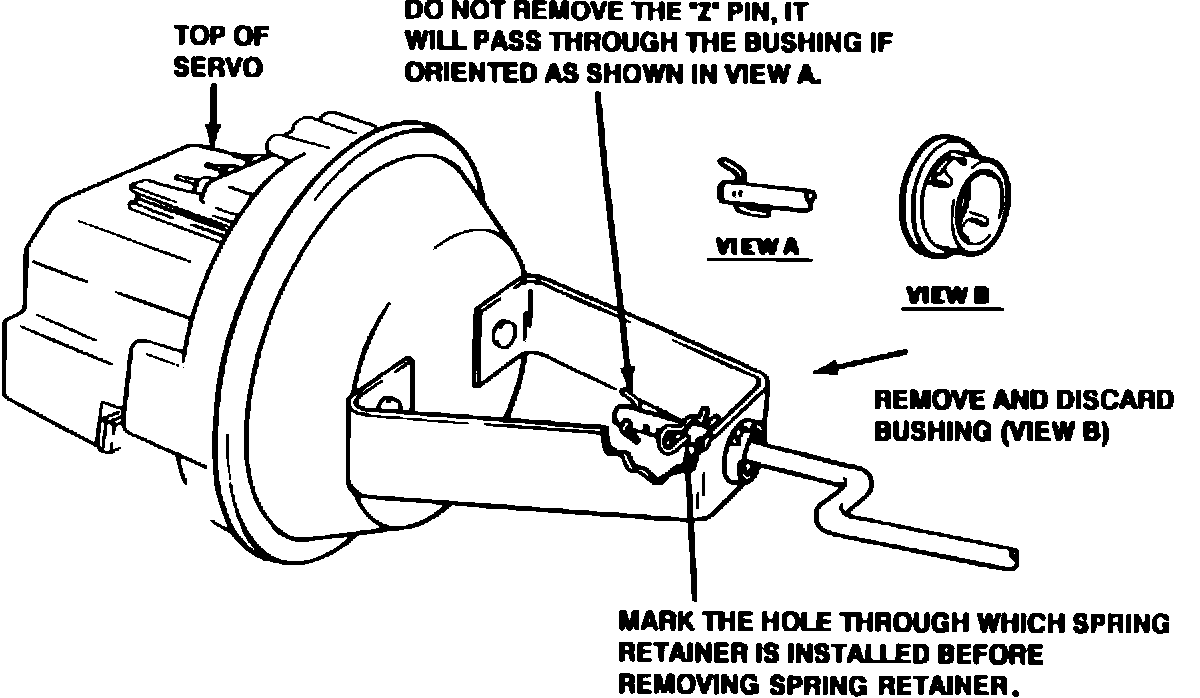 TOP OF SERVO

DO NOT REMOVE THE "Z" PIN, IT WILL PASS THROUGH THE BUSHING IF ORIENTED AS SHOWN IN VIEW A.

VIEW A

VIEW B

REMOVE AND DISCARD BUSHING (VIEW B)

MARK THE HOLE THROUGH WHICH SPRING RETAINER IS INSTALLED BEFORE REMOVING SPRING RETAINER.