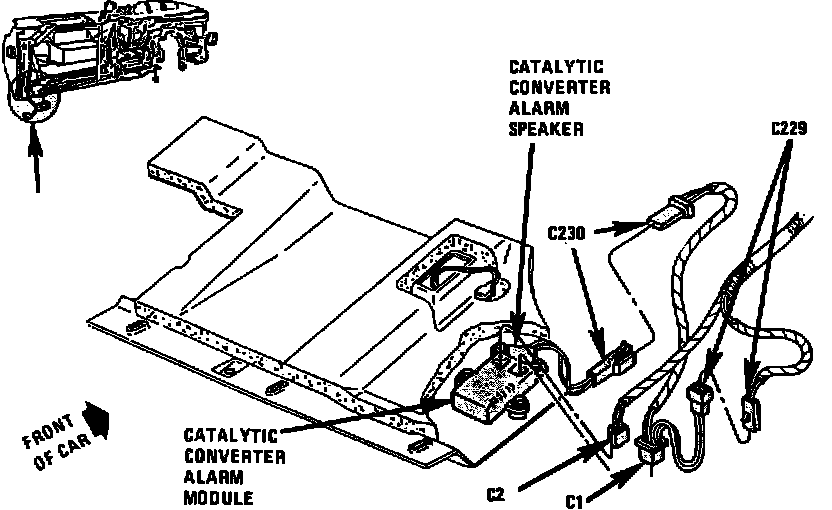 CATALYTIC CONVERTER ALARM SPEAKER

C229

C230

FRONT OF CAR

CATALYTIC CONVERTER ALARM MODULE

C2

C1