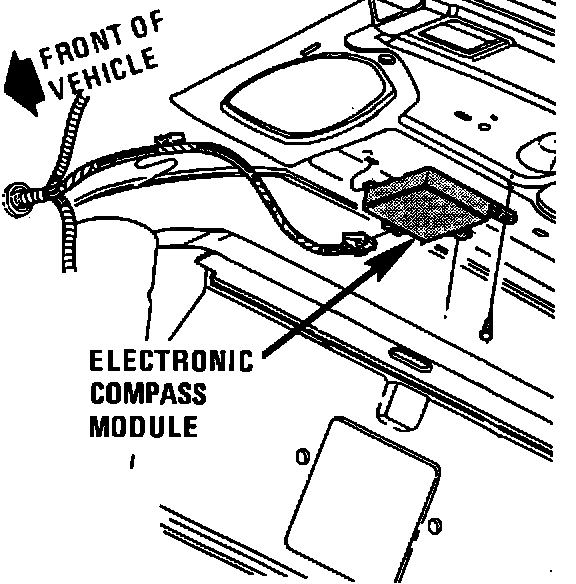 FRONT OF VEHICLE

ELECTRONIC COMPASS MODULE