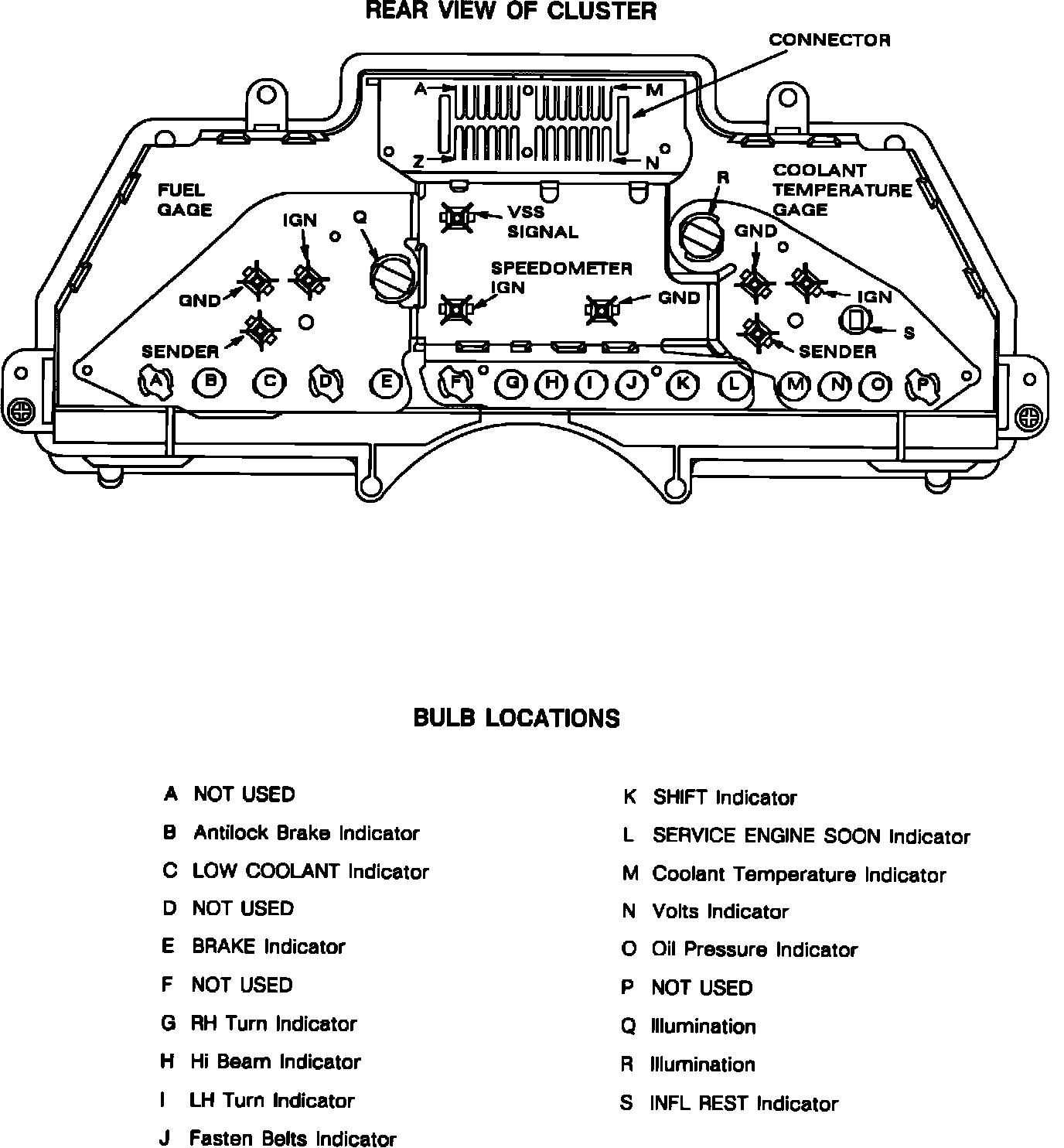 REAR VIEW OF CLUSTER

CONNECTOR

A
M
Z
N

FUEL GAGE

IGN
Q
GND
SENDER

VSS SIGNAL

SPEEDOMETER IGN

GND

R

COOLANT TEMPERATURE GAGE

GND
IGN
S
SENDER

A B C D E F G H I J K L M N O P

BULB LOCATIONS

A NOT USED
B Antilock Brake Indicator
C LOW COOLANT Indicator
D NOT USED
E BRAKE Indicator
F NOT USED
G RH Turn Indicator
H Hi Beam Indicator
I LH Turn Indicator
J Fasten Belts Indicator

K SHIFT Indicator
L SERVICE ENGINE SOON Indicator
M Coolant Temperature Indicator
N Volts Indicator
O Oil Pressure Indicator
P NOT USED
Q Illumination
R Illumination
S INFL REST Indicator