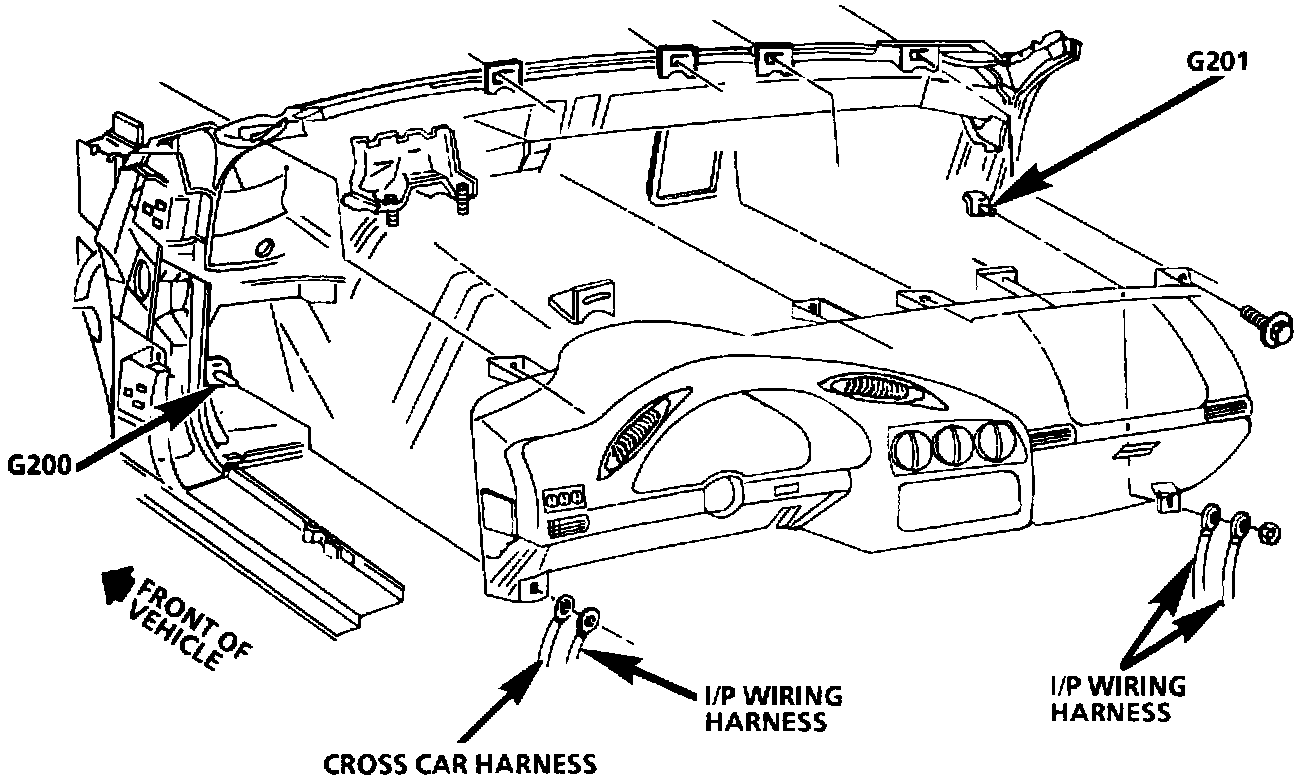 G201

G200

FRONT OF VEHICLE

I/P WIRING HARNESS

CROSS CAR HARNESS

I/P WIRING HARNESS