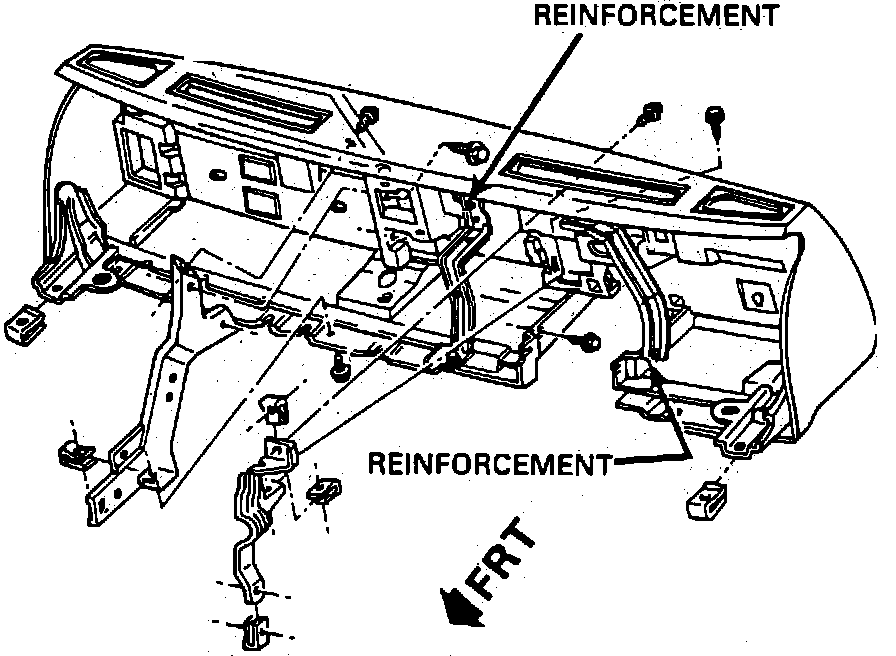 REINFORCEMENT

REINFORCEMENT

FRT