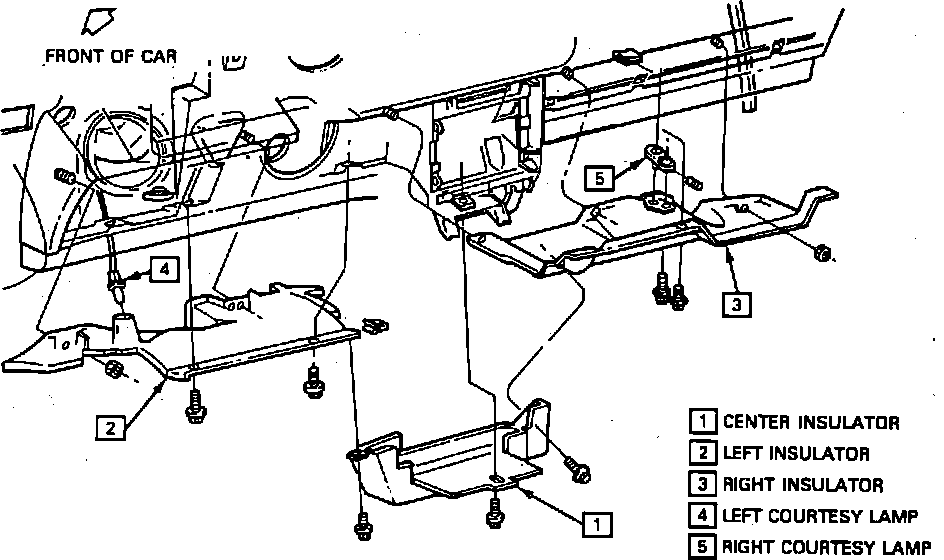 FRONT OF CAR

5

4

3

2

1

1 CENTER INSULATOR
2 LEFT INSULATOR
3 RIGHT INSULATOR
4 LEFT COURTESY LAMP
5 RIGHT COURTESY LAMP