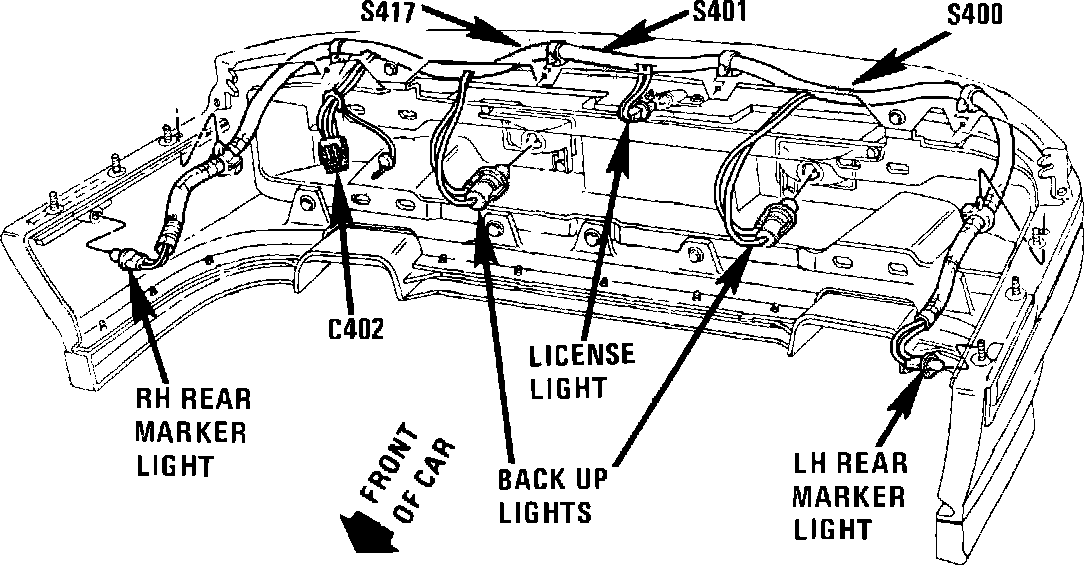 S417
S401
S400
C402
LICENSE LIGHT
RH REAR MARKER LIGHT
FRONT OF CAR
BACK UP LIGHTS
LH REAR MARKER LIGHT