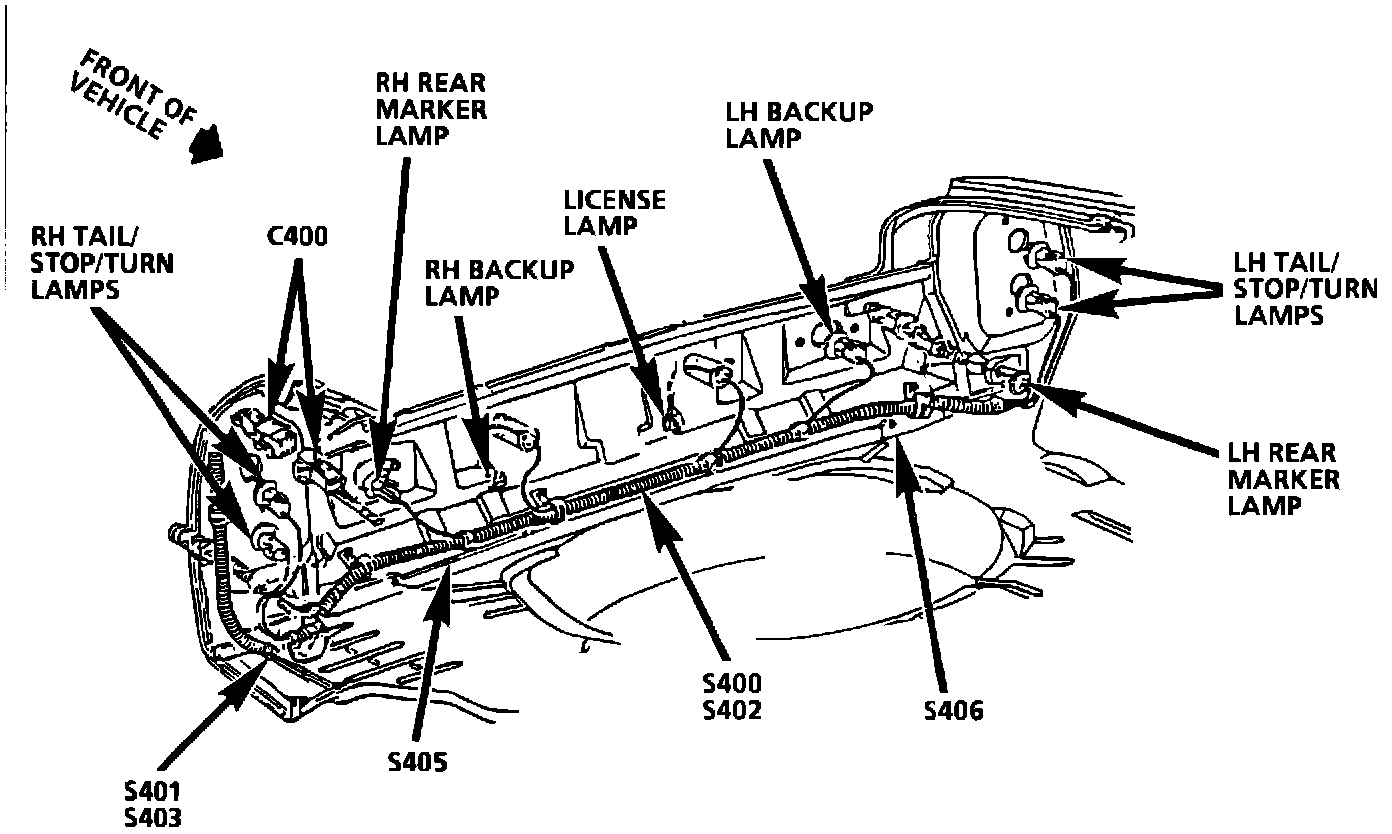 FRONT OF VEHICLE

RH REAR MARKER LAMP

LH BACKUP LAMP

LICENSE LAMP

RH TAIL/ STOP/TURN LAMPS

C400

RH BACKUP LAMP

LH TAIL/ STOP/TURN LAMPS

LH REAR MARKER LAMP

S400
S402

S406

S405

S401
S403