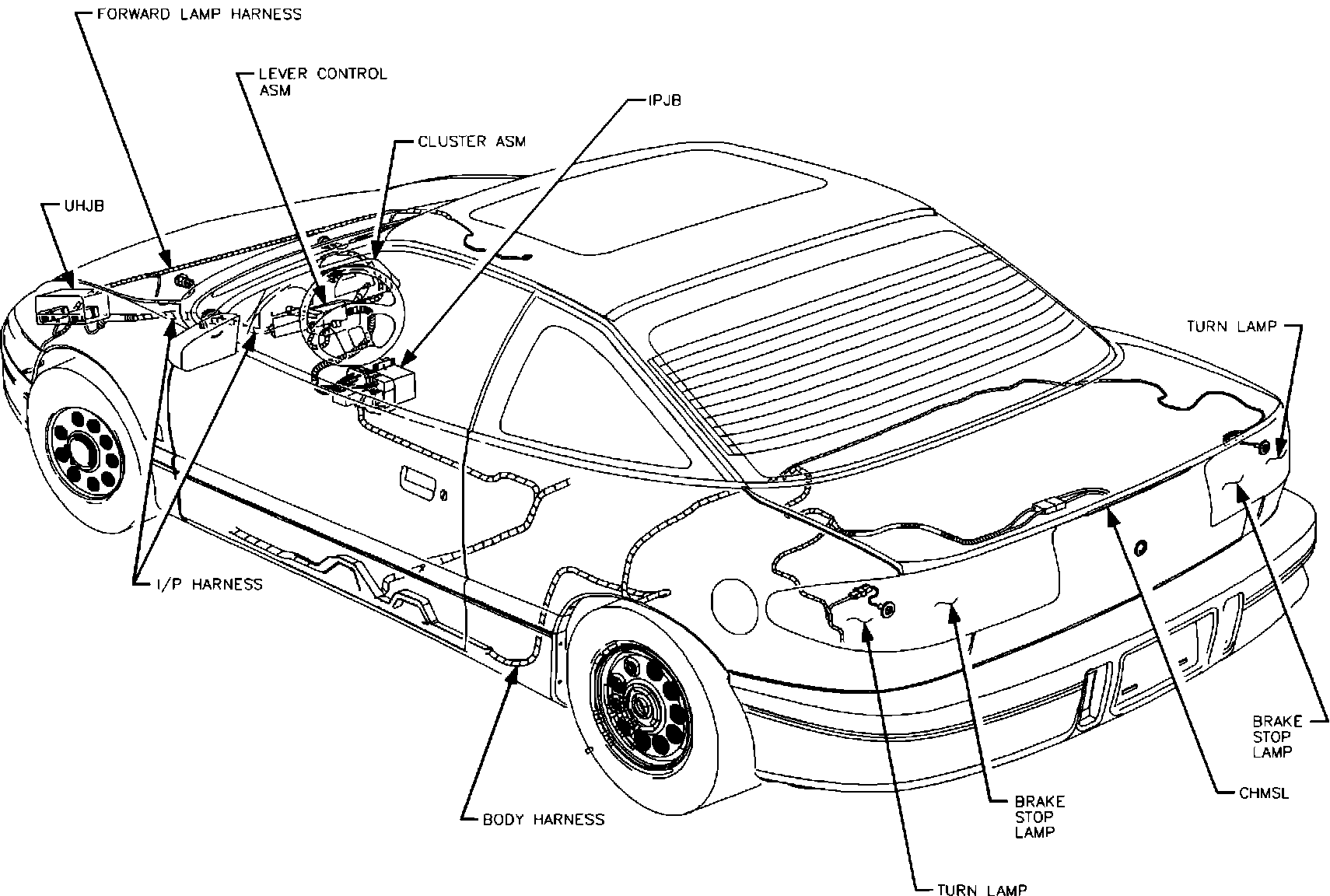 FORWARD LAMP HARNESS

LEVER CONTROL ASM

IPJB

CLUSTER ASM

UHJB

TURN LAMP

I/P HARNESS

BRAKE STOP LAMP

CHMSL

BRAKE STOP LAMP

BODY HARNESS

TURN LAMP