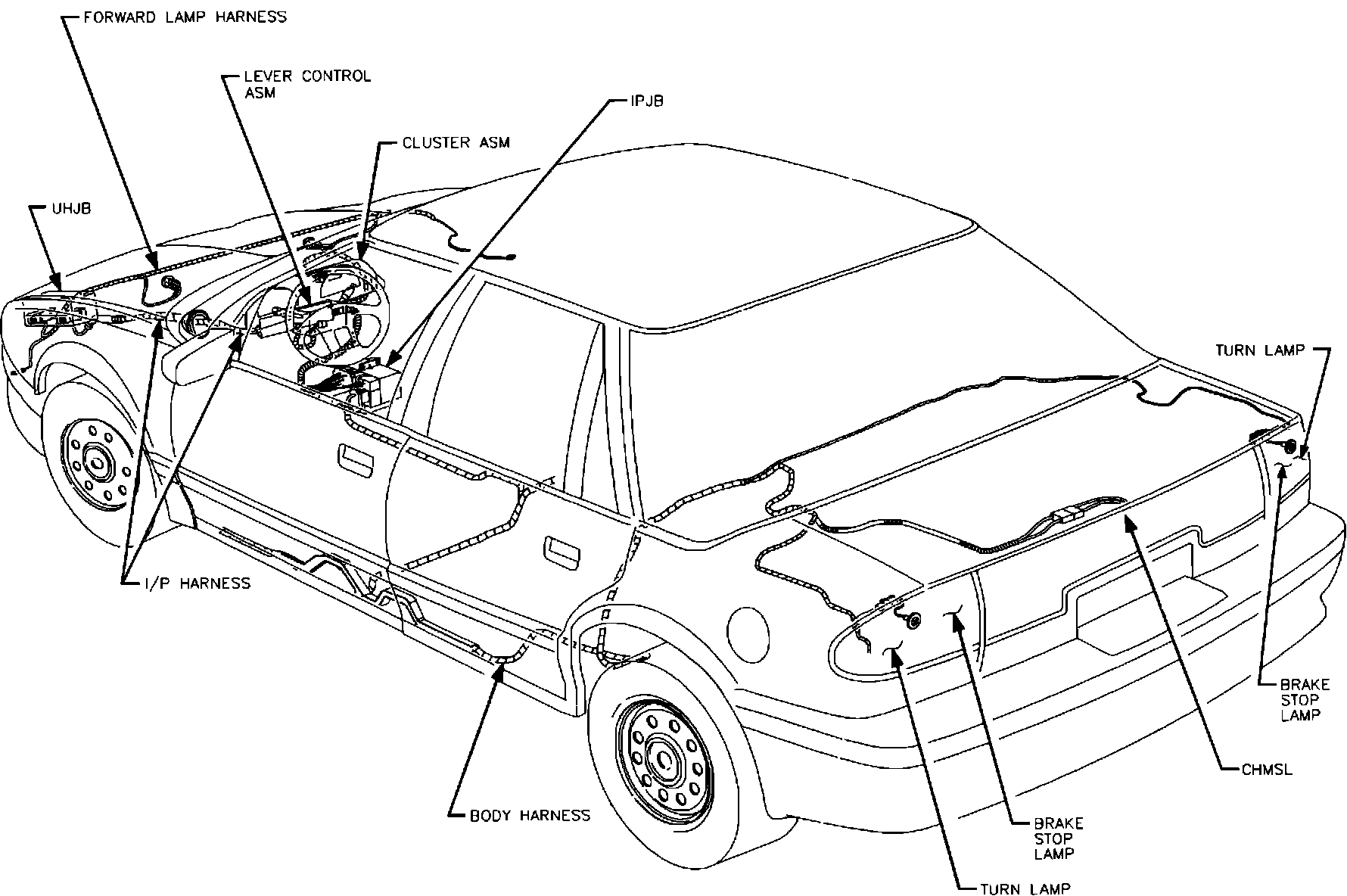 FORWARD LAMP HARNESS

LEVER CONTROL ASM

IPJB

CLUSTER ASM

UHJB

TURN LAMP

I/P HARNESS

BRAKE STOP LAMP

CHMSL

BODY HARNESS

BRAKE STOP LAMP

TURN LAMP