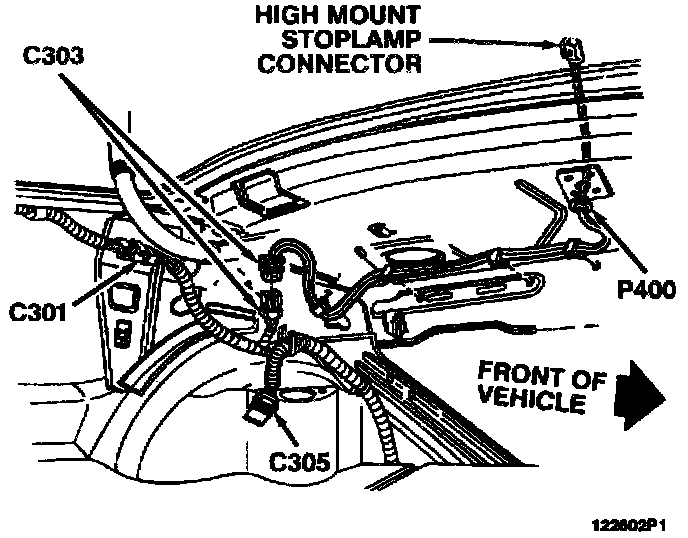 HIGH MOUNT STOPLAMP CONNECTOR

C303

C301

P400

FRONT OF VEHICLE

C305

122602P1