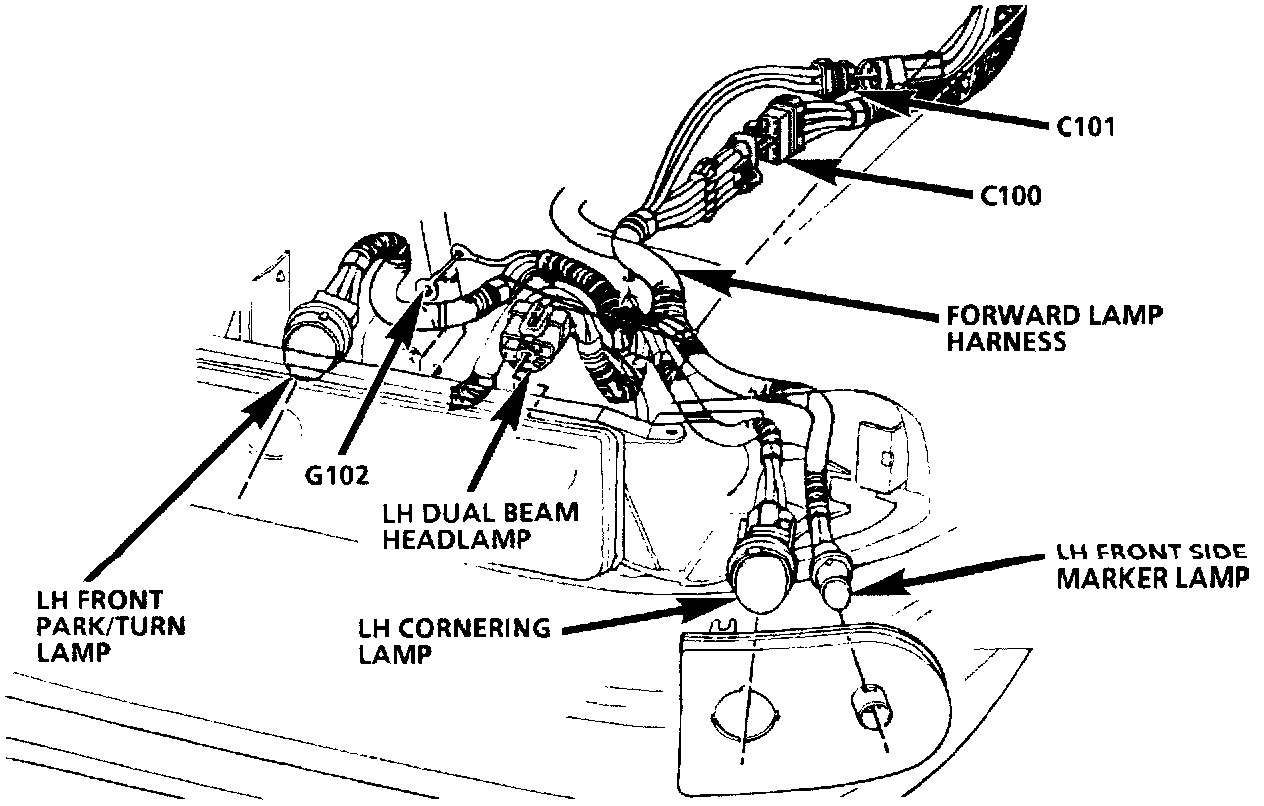 C101

C100

FORWARD LAMP HARNESS

G102

LH DUAL BEAM HEADLAMP

LH FRONT SIDE MARKER LAMP

LH FRONT PARK/TURN LAMP

LH CORNERING LAMP