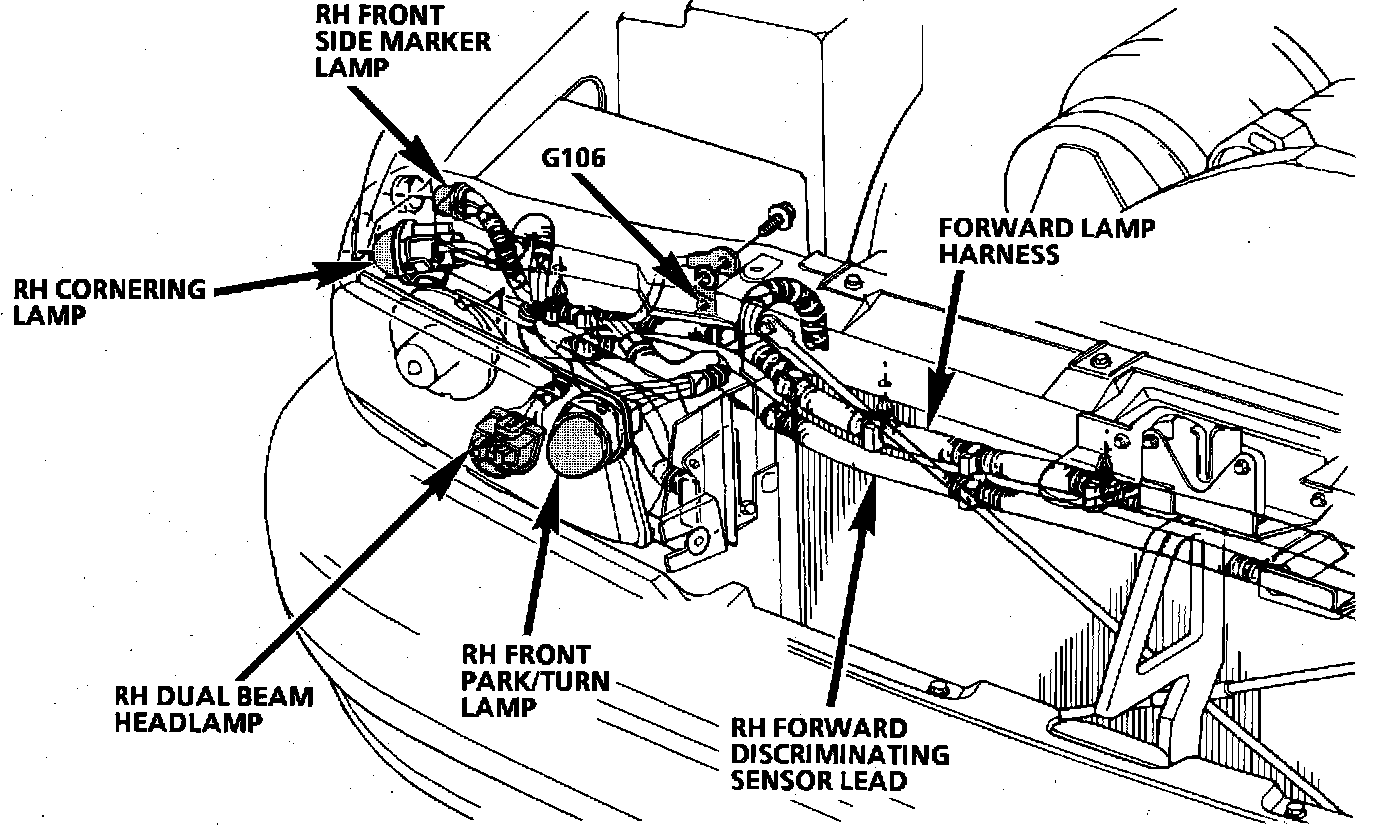 RH FRONT SIDE MARKER LAMP

G106

FORWARD LAMP HARNESS

RH CORNERING LAMP

RH DUAL BEAM HEADLAMP

RH FRONT PARK/TURN LAMP

RH FORWARD DISCRIMINATING SENSOR LEAD