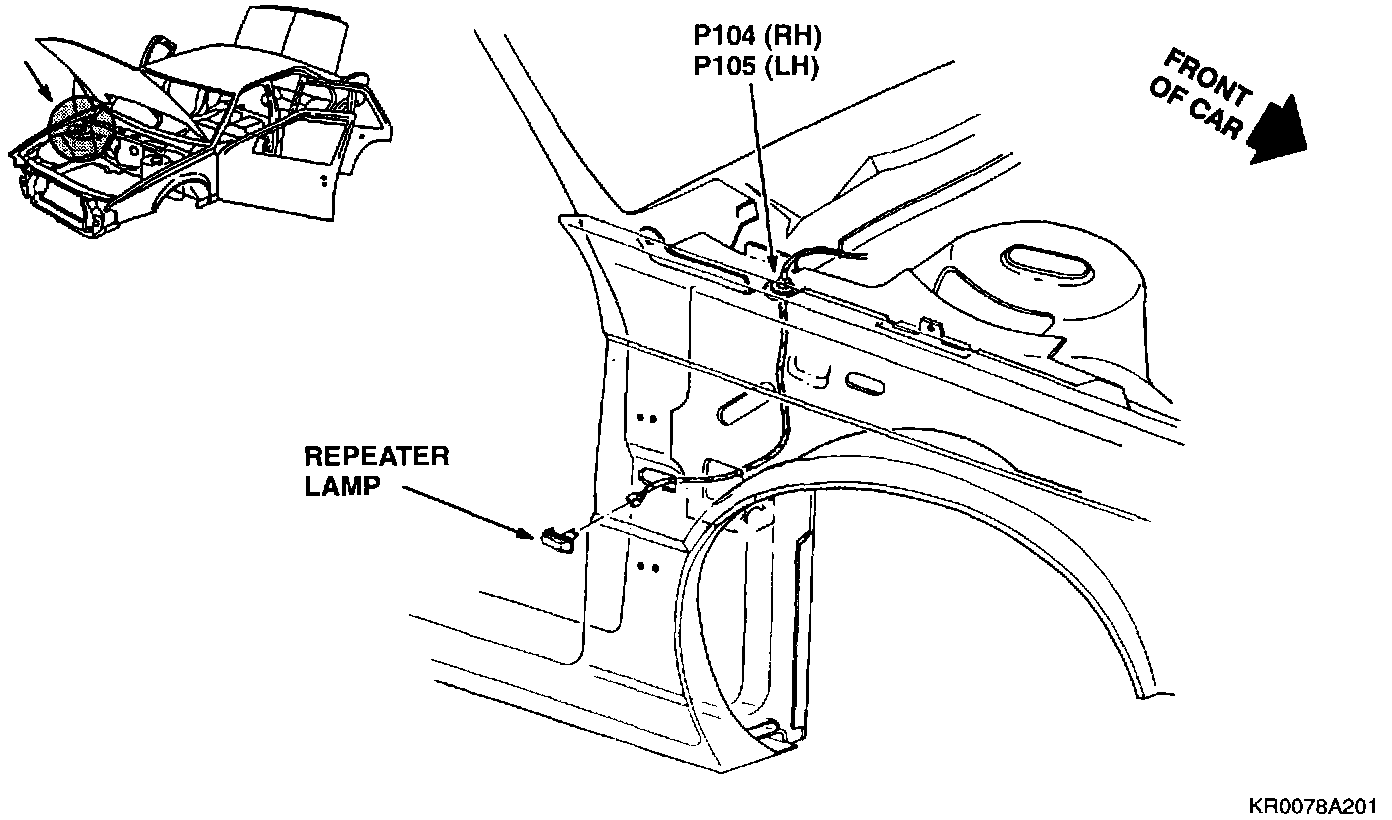 P104 (RH)
P105 (LH)

FRONT OF CAR

REPEATER LAMP

KR0078A201