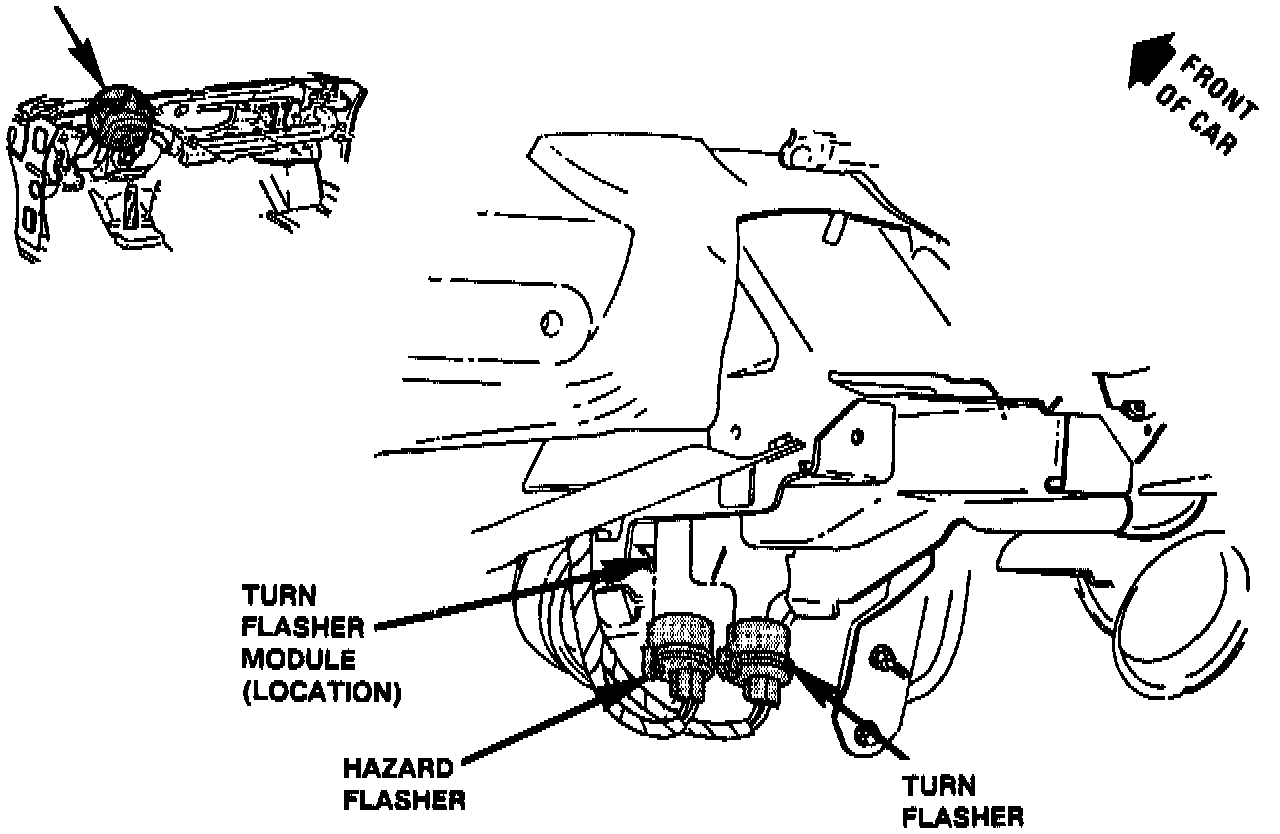 FRONT OF CAR

TURN FLASHER MODULE (LOCATION)

HAZARD FLASHER

TURN FLASHER