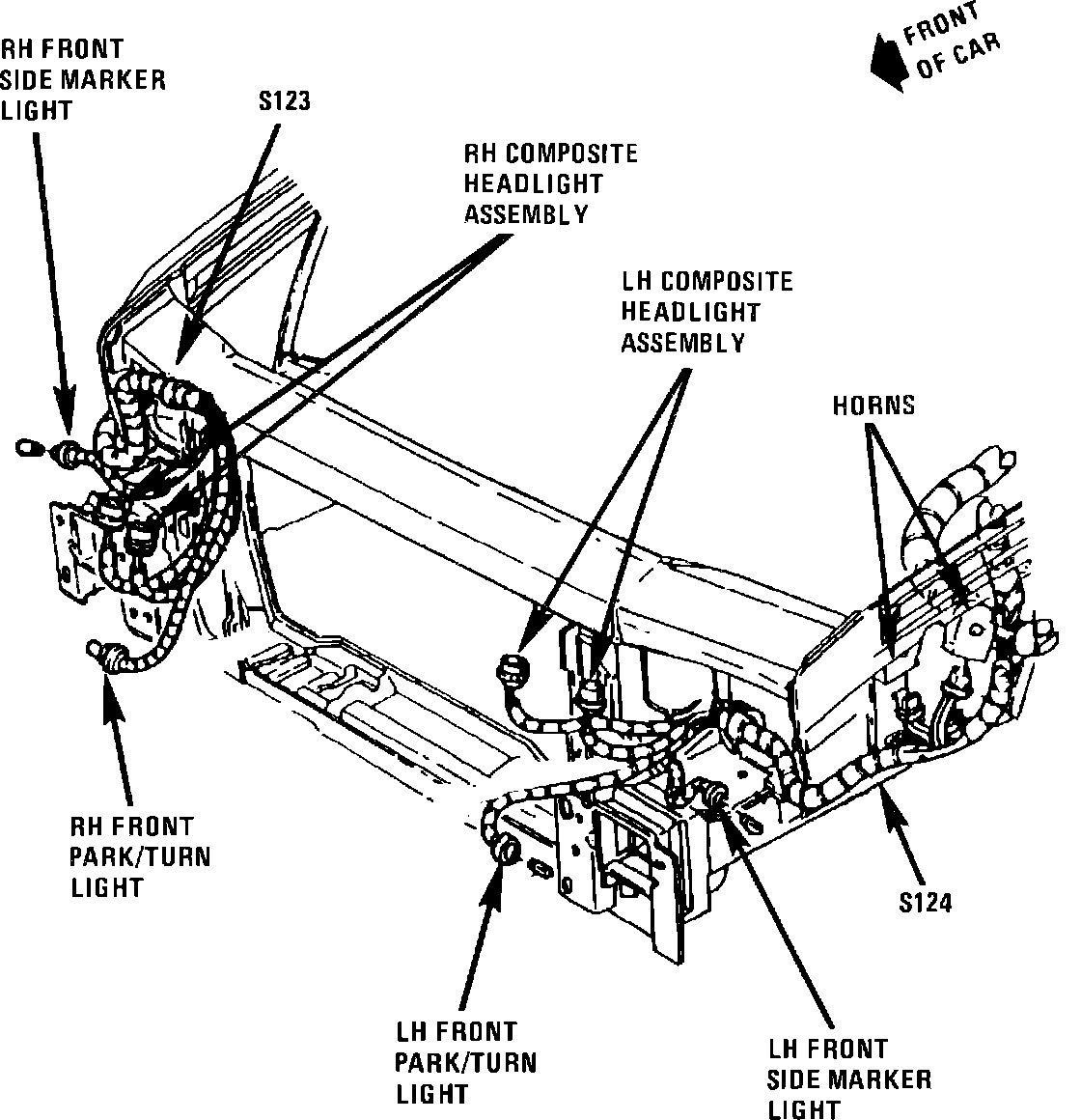 RH FRONT SIDE MARKER LIGHT

S123

FRONT OF CAR

RH COMPOSITE HEADLIGHT ASSEMBLY

LH COMPOSITE HEADLIGHT ASSEMBLY

HORNS

RH FRONT PARK/TURN LIGHT

S124

LH FRONT PARK/TURN LIGHT

LH FRONT SIDE MARKER LIGHT