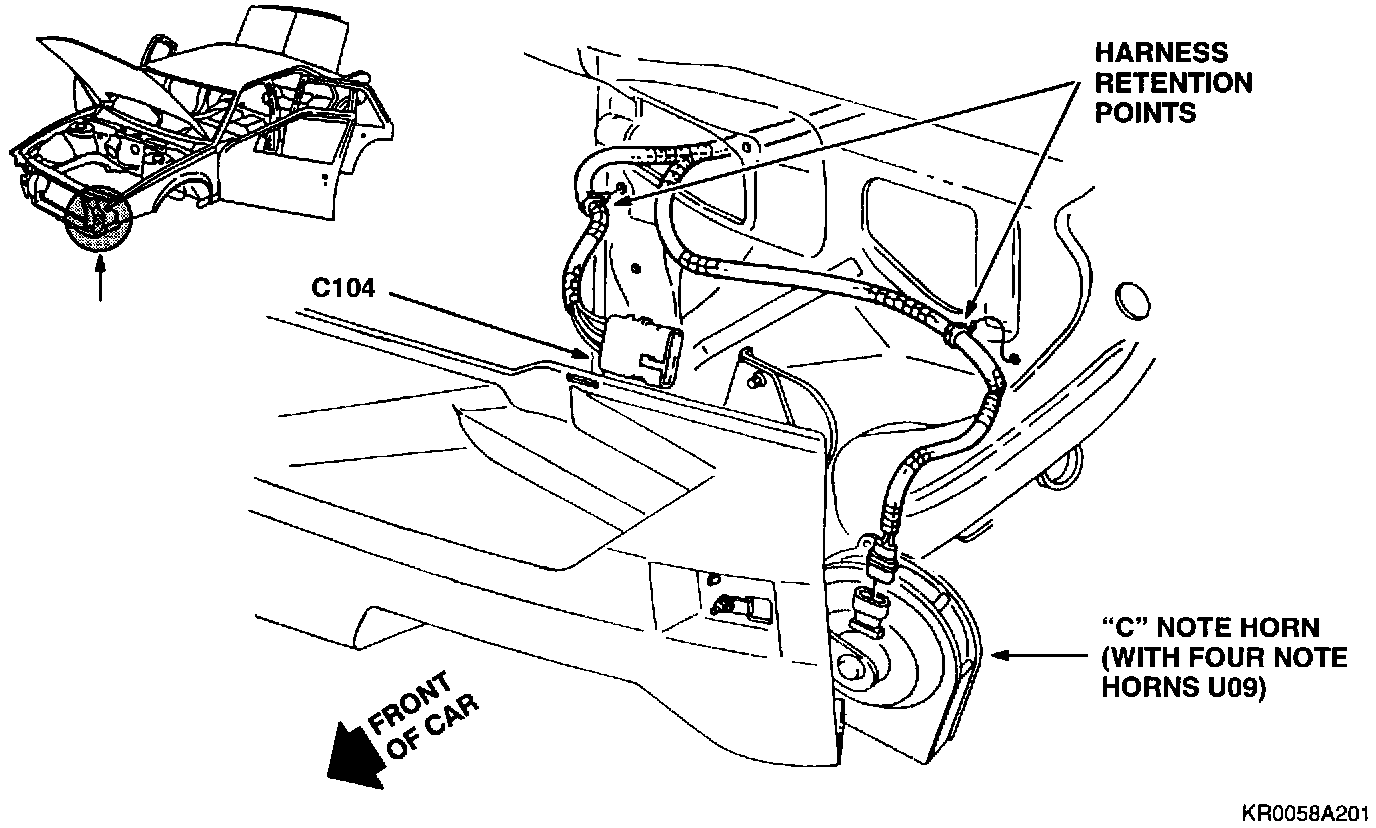 HARNESS RETENTION POINTS

C104

"C" NOTE HORN (WITH FOUR NOTE HORNS U09)

FRONT OF CAR

KR0058A201