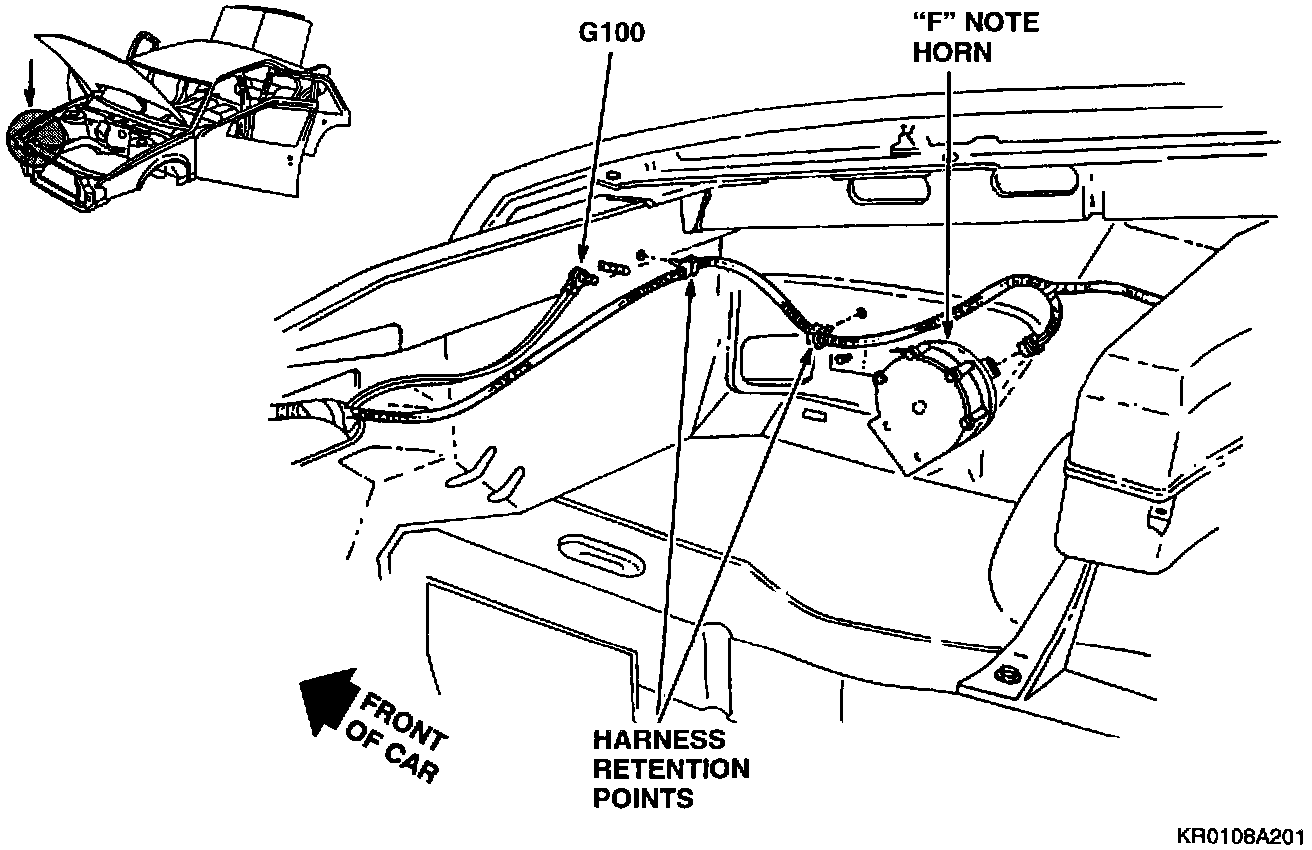 G100

"F" NOTE
HORN

FRONT
OF CAR

HARNESS
RETENTION
POINTS

KR0106A201