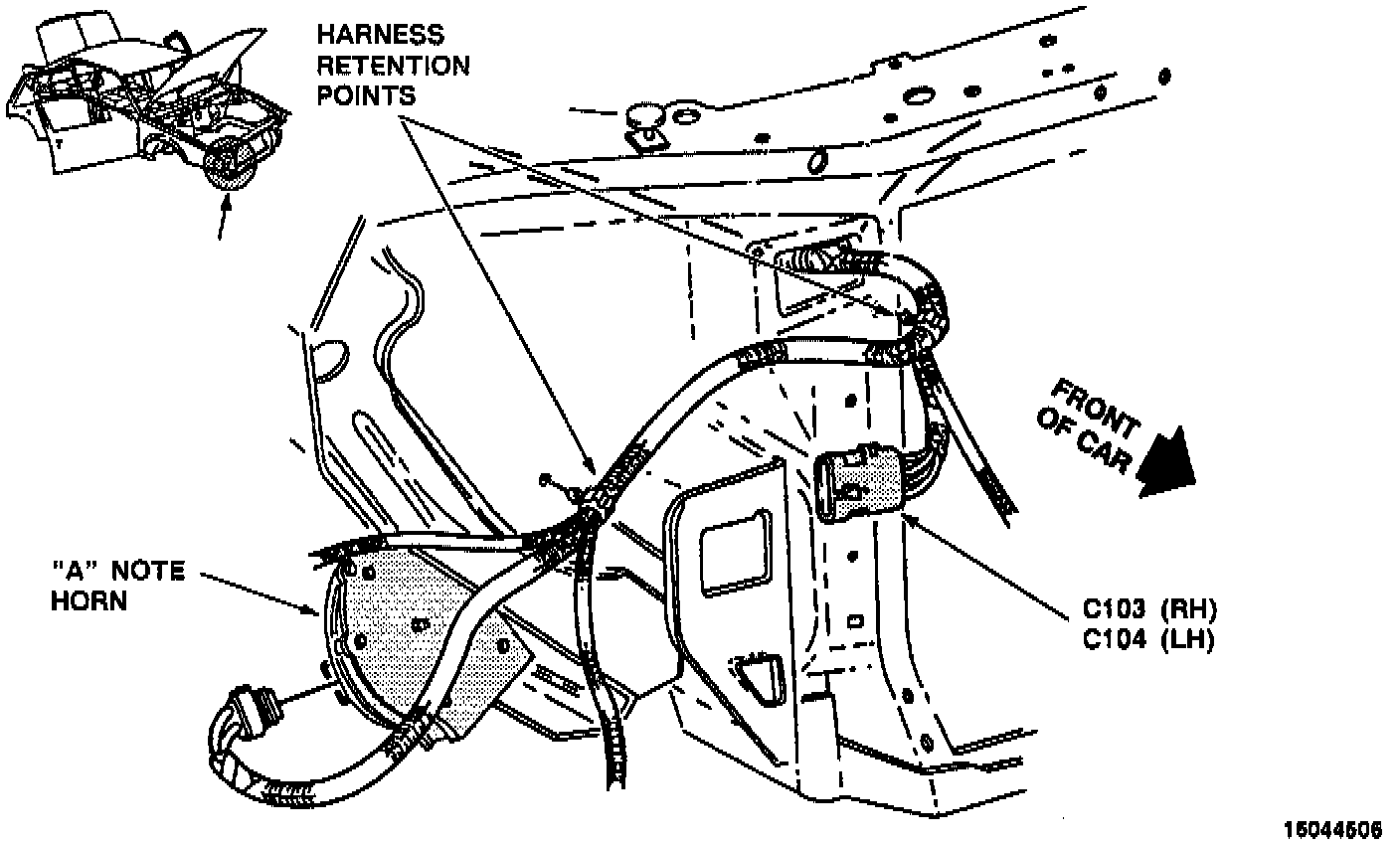 HARNESS RETENTION POINTS

FRONT OF CAR

"A" NOTE HORN

C103 (RH)
C104 (LH)

15044506