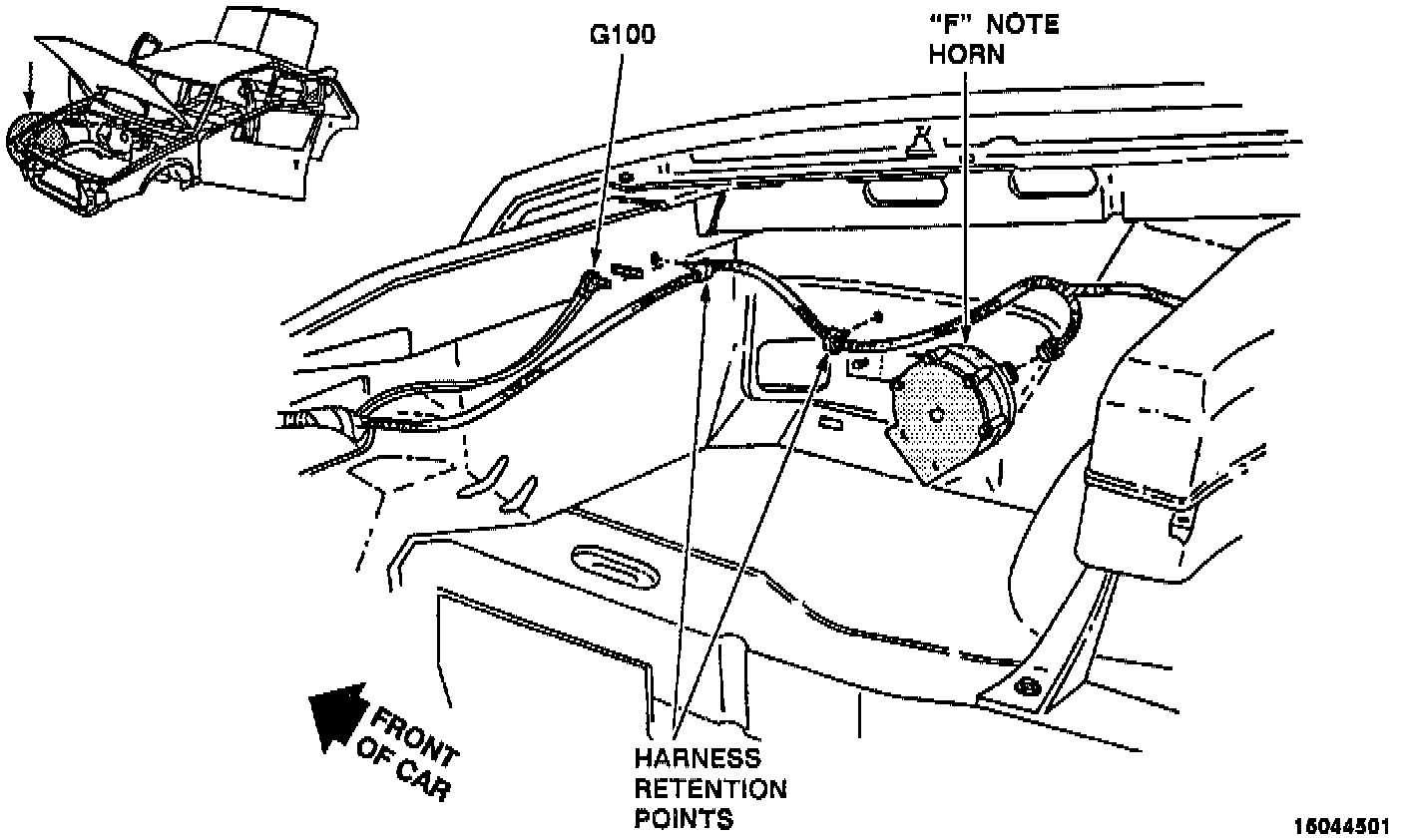 G100

"F" NOTE
HORN

FRONT
OF CAR

HARNESS
RETENTION
POINTS

16044501