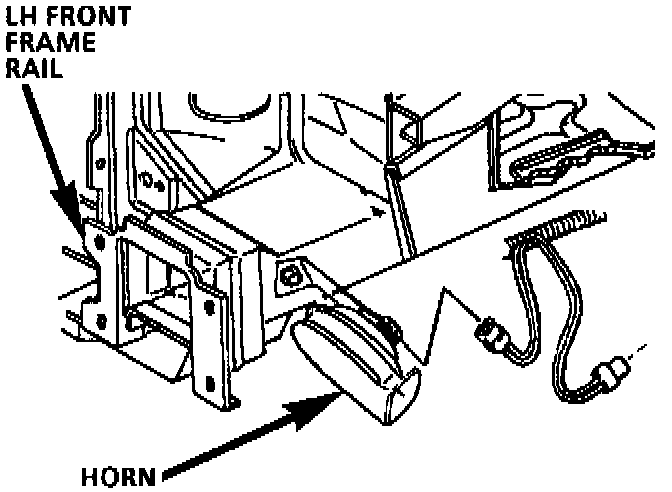 LH FRONT
FRAME
RAIL

HORN