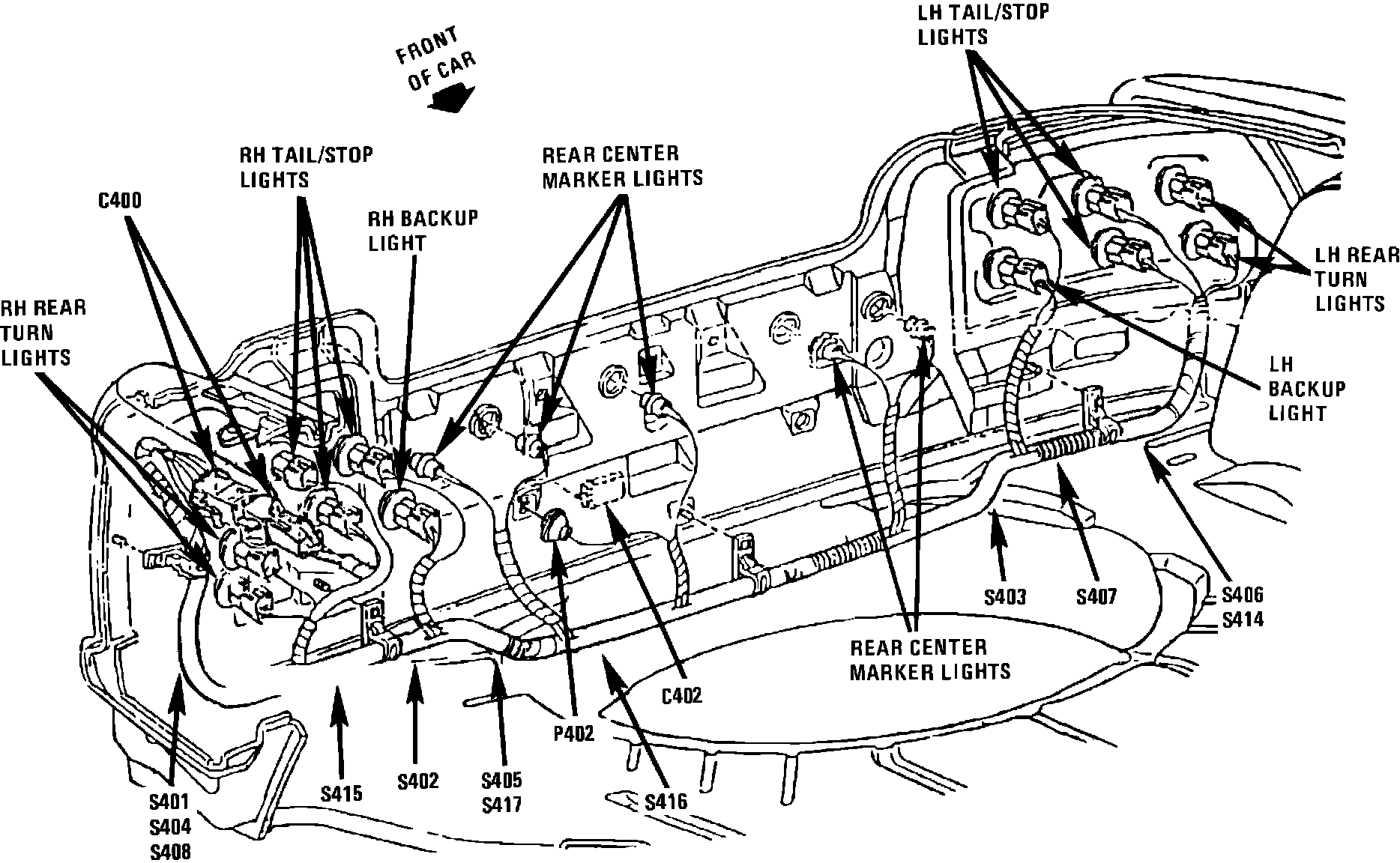 FRONT OF CAR

LH TAIL/STOP LIGHTS

RH TAIL/STOP LIGHTS

REAR CENTER MARKER LIGHTS

C400

RH BACKUP LIGHT

RH REAR TURN LIGHTS

LH REAR TURN LIGHTS

LH BACKUP LIGHT

S403

S407

S406
S414

REAR CENTER MARKER LIGHTS

C402

P402

S401
S404
S408

S415

S402

S405
S417

S416