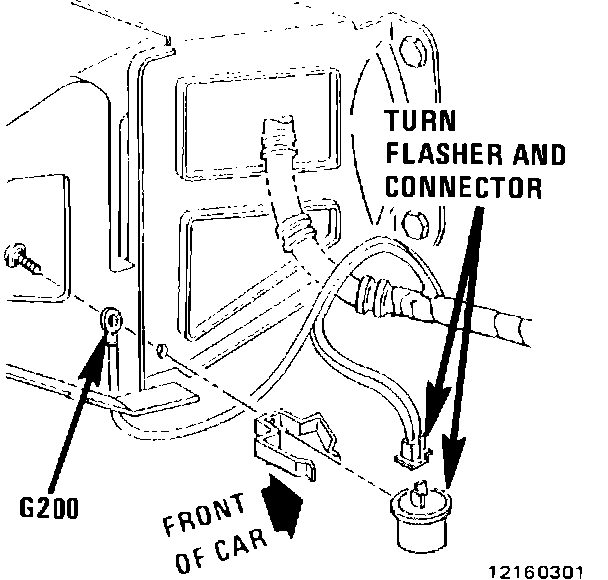 TURN FLASHER AND CONNECTOR

G200

FRONT OF CAR

12160301