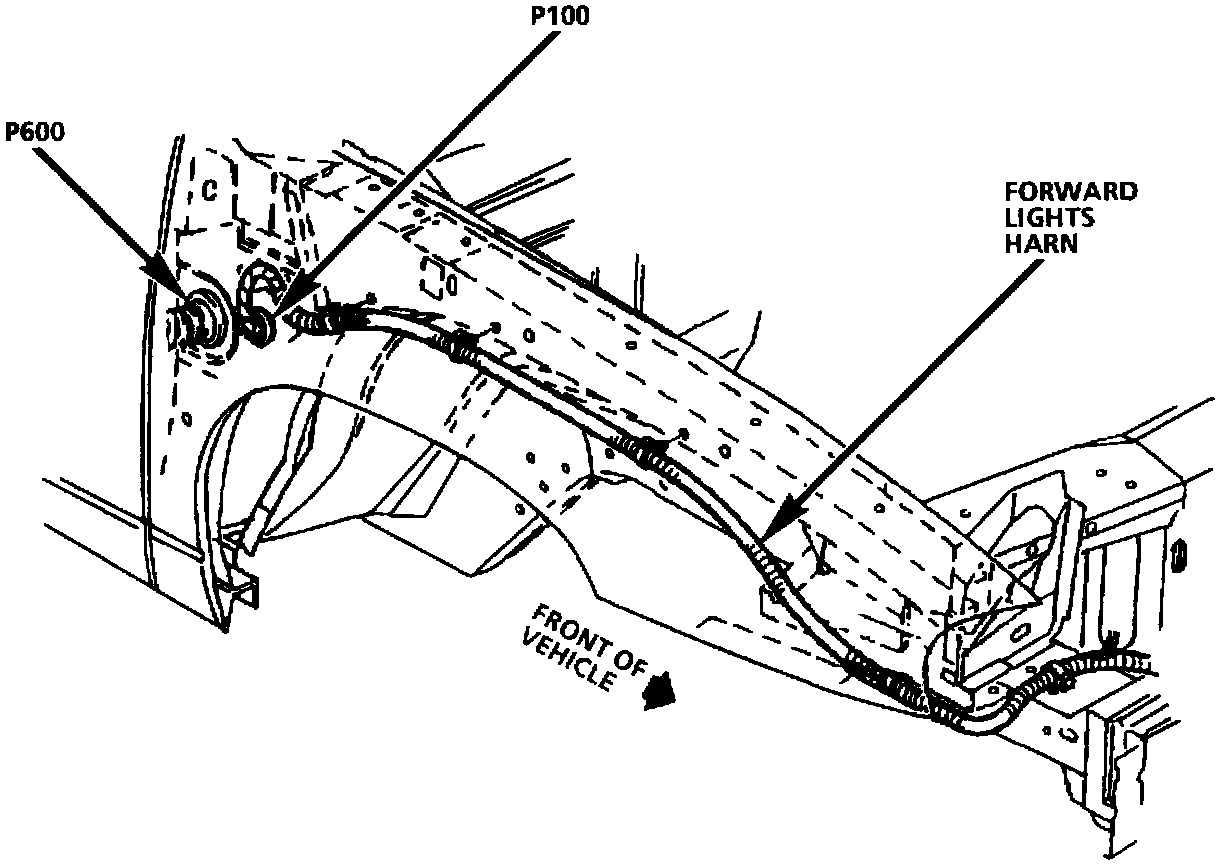 P100

P600

FORWARD LIGHTS HARN

FRONT OF VEHICLE