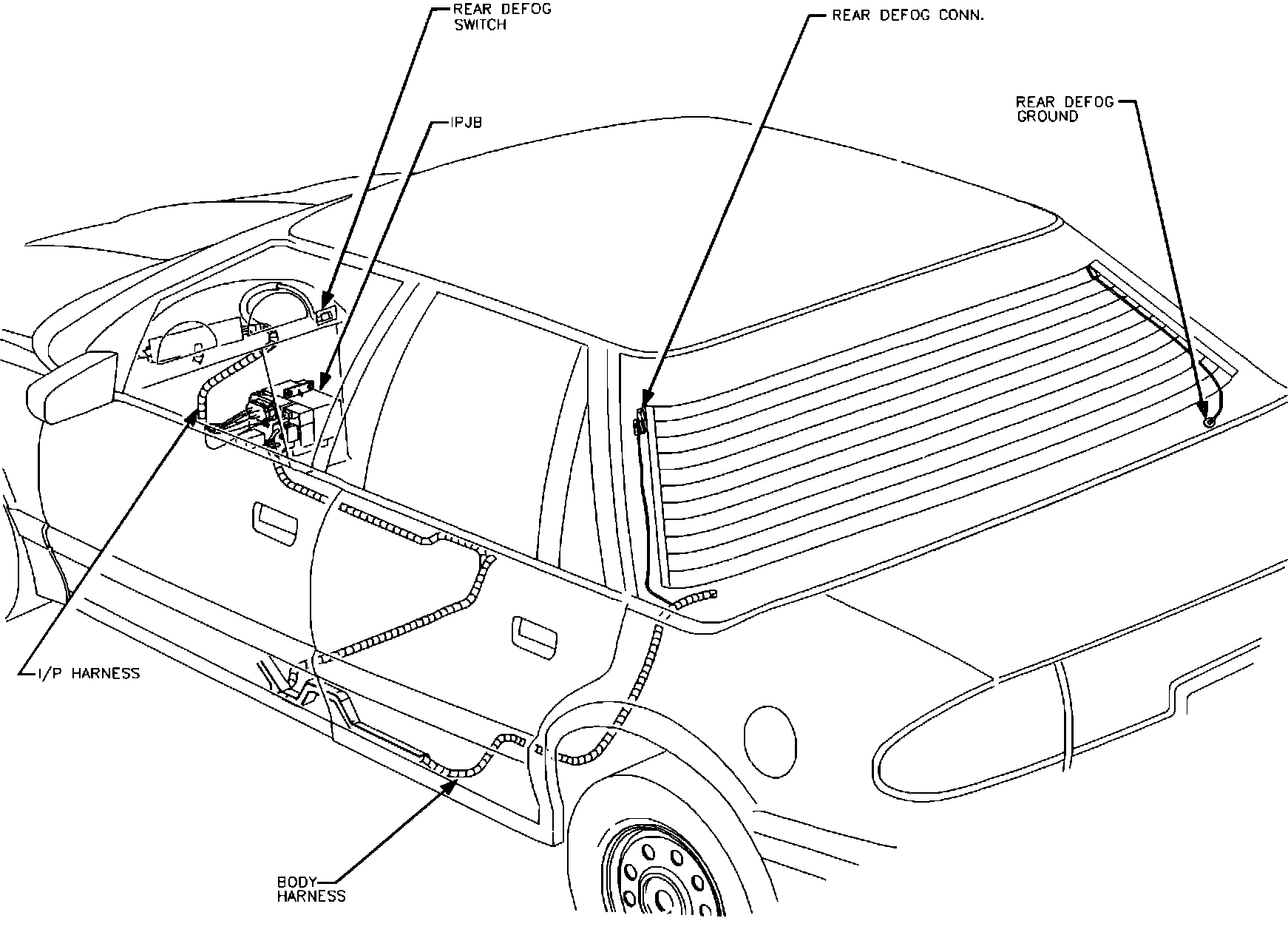 REAR DEFOG SWITCH

REAR DEFOG CONN.

REAR DEFOG GROUND

IPJB

I/P HARNESS

BODY HARNESS