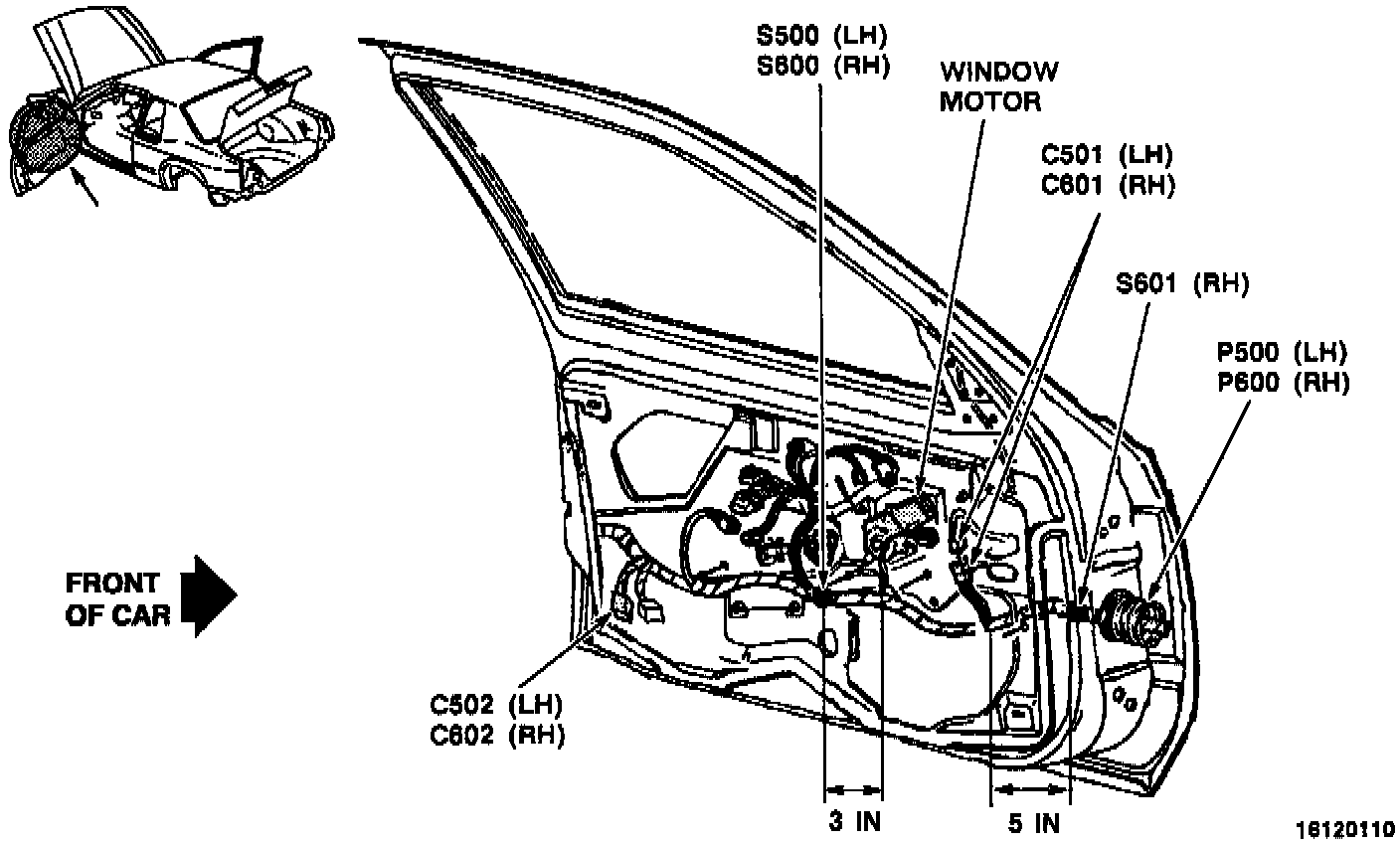 S500 (LH)
S600 (RH)

WINDOW
MOTOR

C501 (LH)
C601 (RH)

S601 (RH)

P500 (LH)
P600 (RH)

FRONT
OF CAR

C502 (LH)
C602 (RH)

3 IN

5 IN

16120110