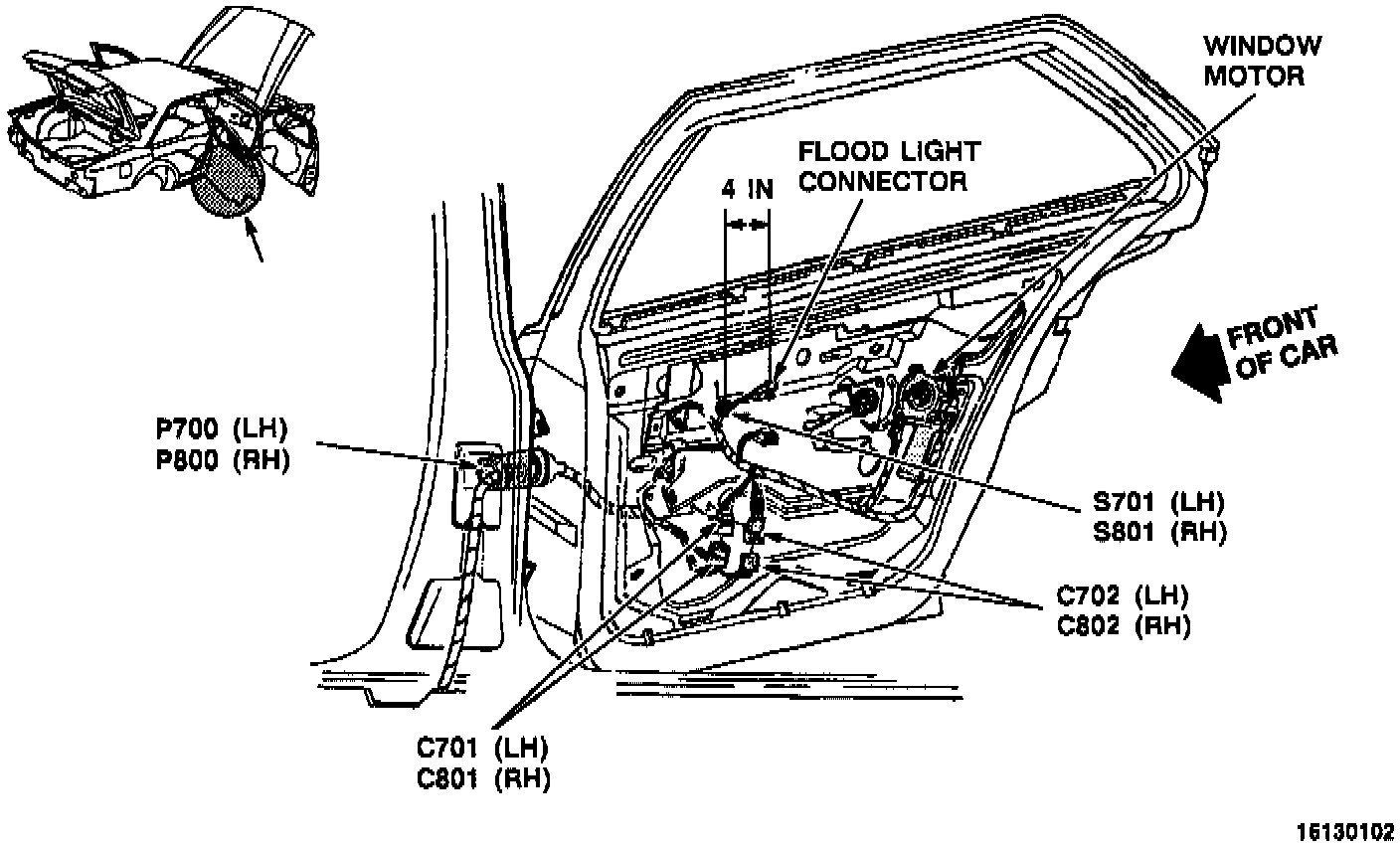 WINDOW MOTOR

FLOOD LIGHT CONNECTOR

4 IN

FRONT OF CAR

P700 (LH)
P800 (RH)

S701 (LH)
S801 (RH)

C702 (LH)
C802 (RH)

C701 (LH)
C801 (RH)

16130102