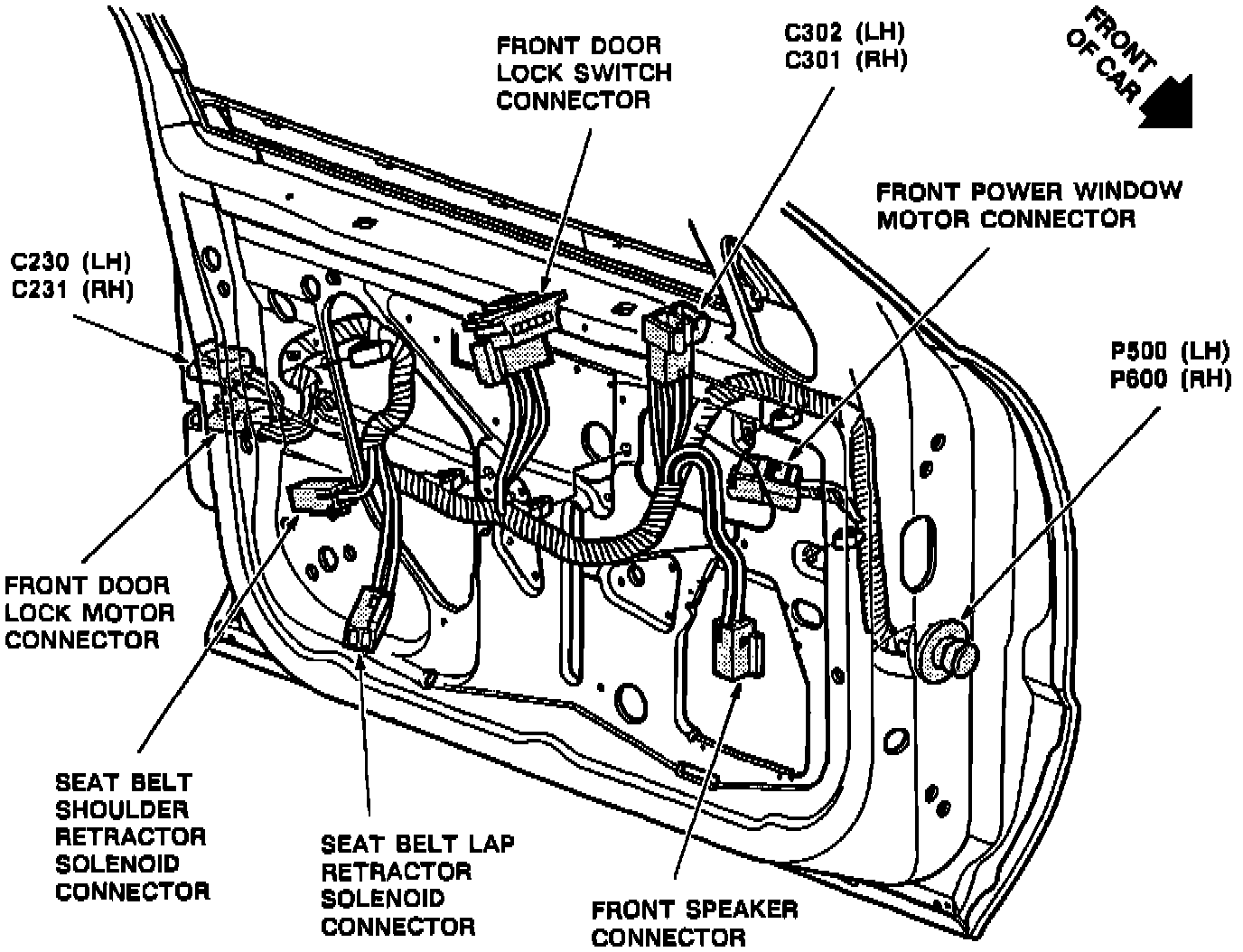 FRONT DOOR LOCK SWITCH CONNECTOR

C302 (LH)
C301 (RH)

FRONT OF CAR

FRONT POWER WINDOW MOTOR CONNECTOR

C230 (LH)
C231 (RH)

P500 (LH)
P600 (RH)

FRONT DOOR LOCK MOTOR CONNECTOR

SEAT BELT SHOULDER RETRACTOR SOLENOID CONNECTOR

SEAT BELT LAP RETRACTOR SOLENOID CONNECTOR

FRONT SPEAKER CONNECTOR