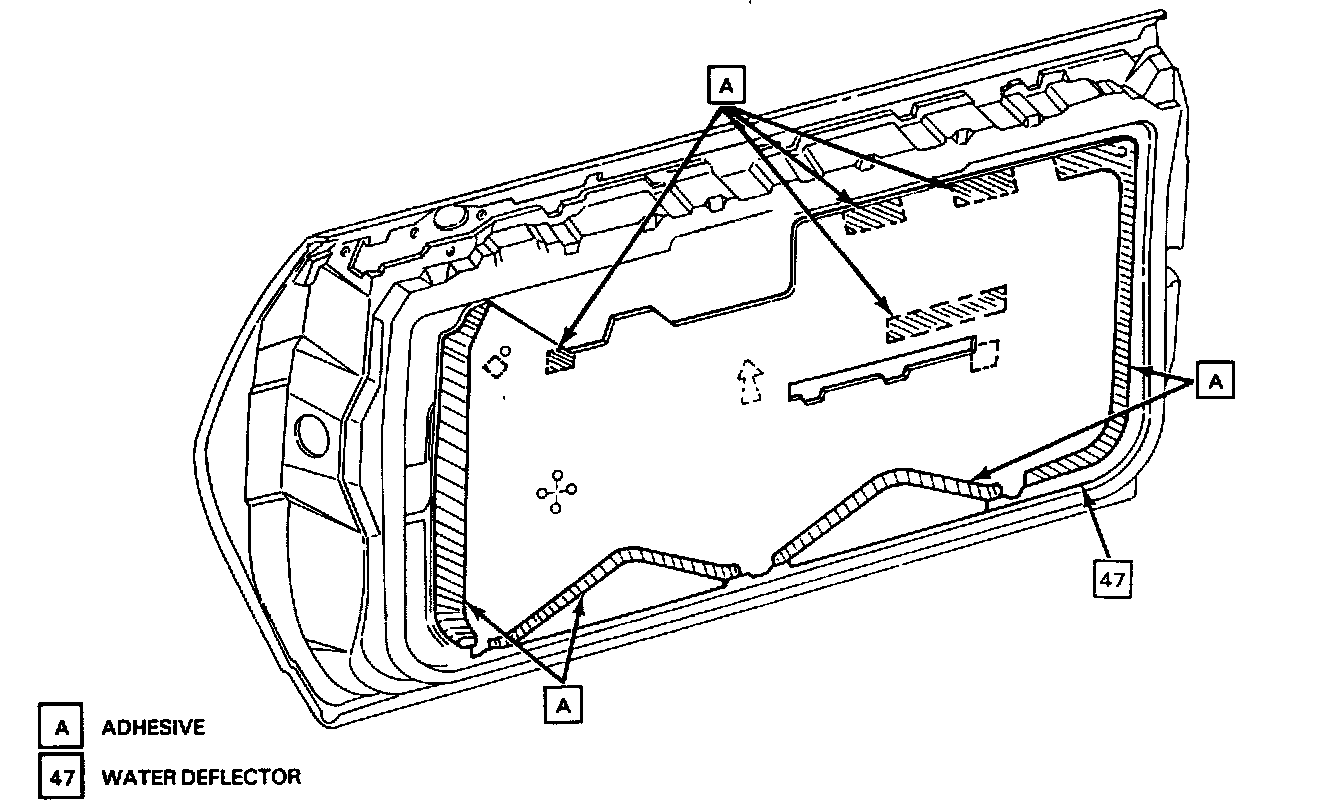 A

A

47

A

A ADHESIVE

47 WATER DEFLECTOR