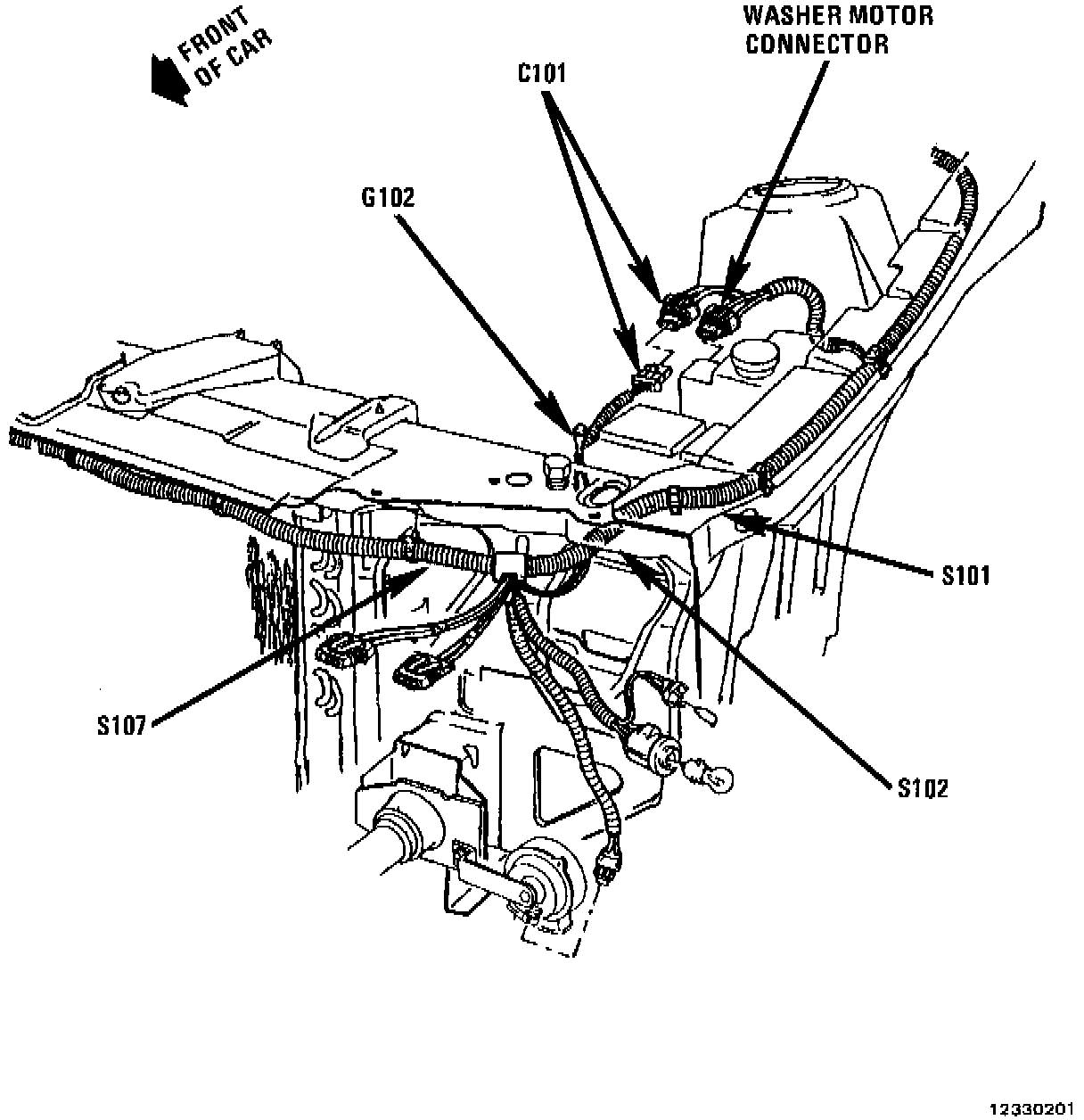 FRONT OF CAR

WASHER MOTOR CONNECTOR

C101

G102

S101

S107

S102

12330201