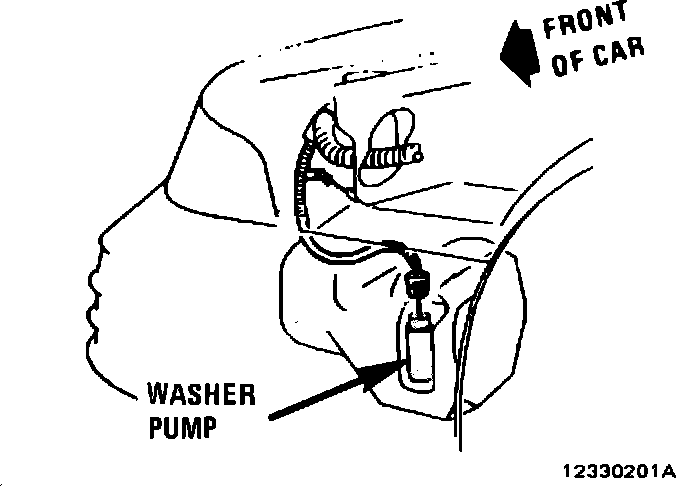 FRONT OF CAR

WASHER PUMP

12330201A