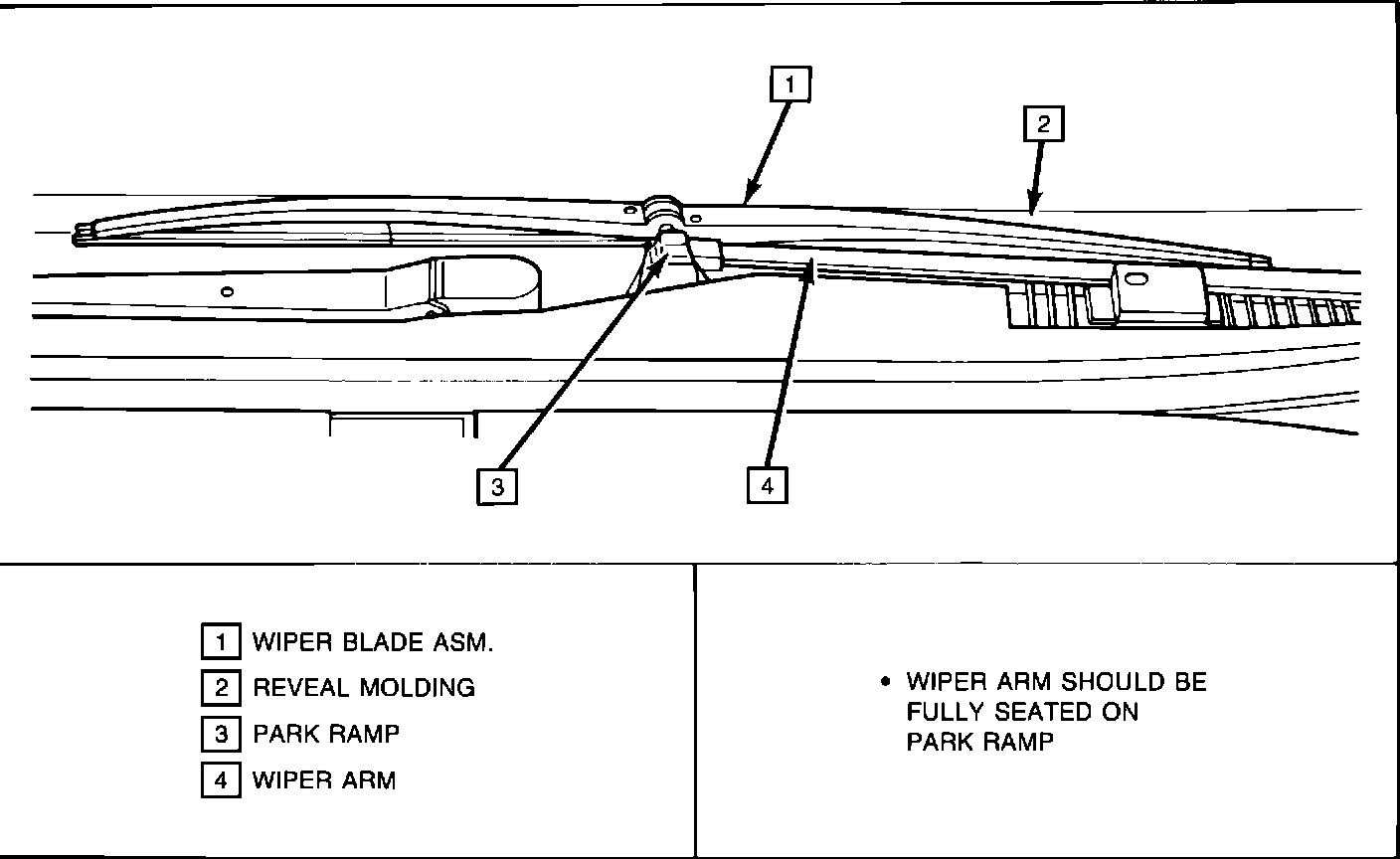 1

2

3

4

1 WIPER BLADE ASM.
2 REVEAL MOLDING
3 PARK RAMP
4 WIPER ARM

• WIPER ARM SHOULD BE FULLY SEATED ON PARK RAMP