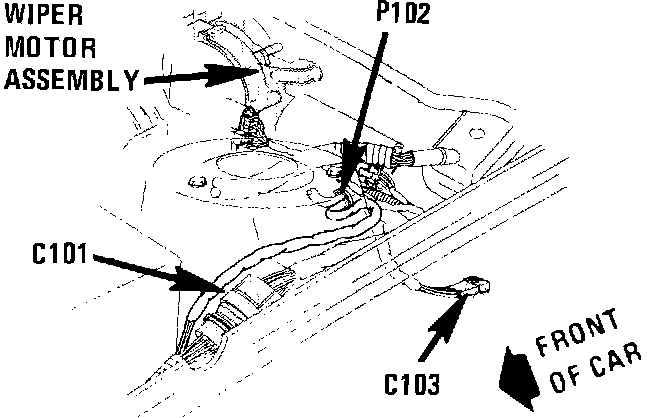 WIPER MOTOR ASSEMBLY

P102

C101

C103

FRONT OF CAR