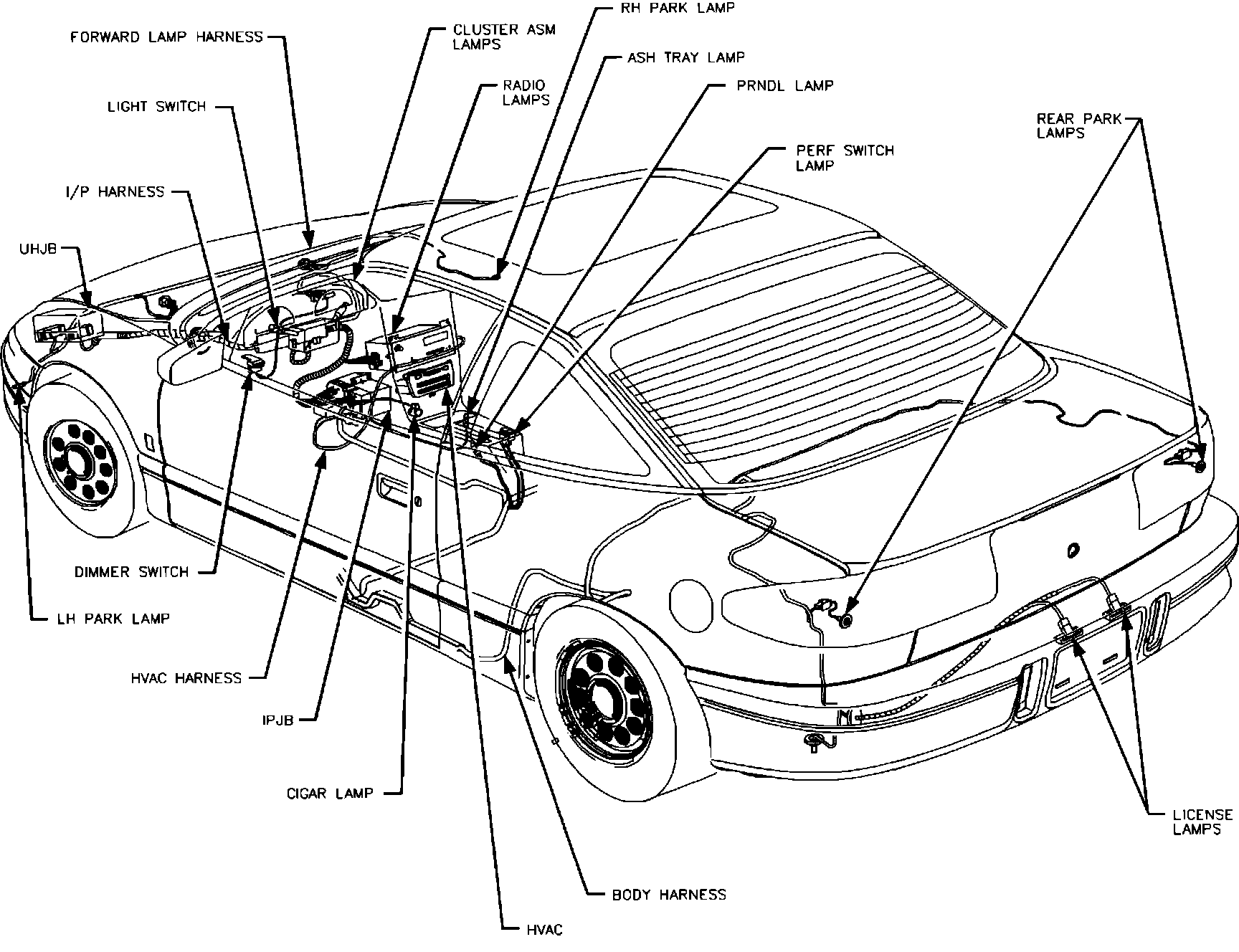 RH PARK LAMP

FORWARD LAMP HARNESS

CLUSTER ASM LAMPS

ASH TRAY LAMP

RADIO LAMPS

PRNDL LAMP

LIGHT SWITCH

REAR PARK LAMPS

PERF SWITCH LAMP

I/P HARNESS

UHJB

DIMMER SWITCH

LH PARK LAMP

HVAC HARNESS

IPJB

CIGAR LAMP

LICENSE LAMPS

BODY HARNESS

HVAC