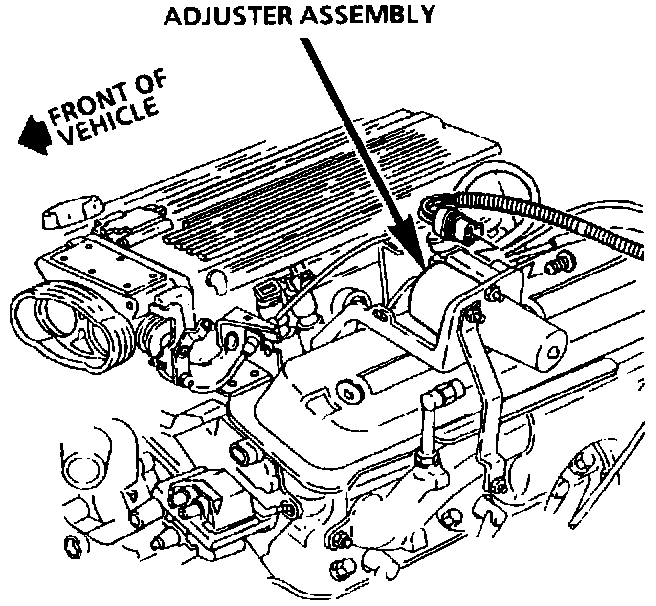 ADJUSTER ASSEMBLY

FRONT OF VEHICLE