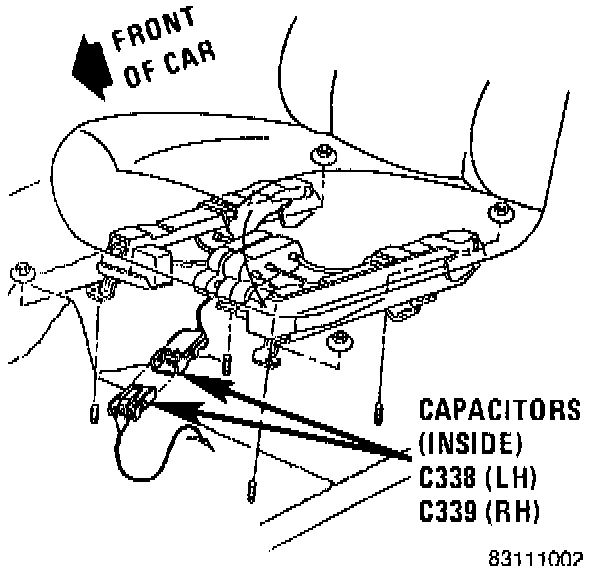 FRONT OF CAR

CAPACITORS (INSIDE) C338 (LH) C339 (RH)

83111002