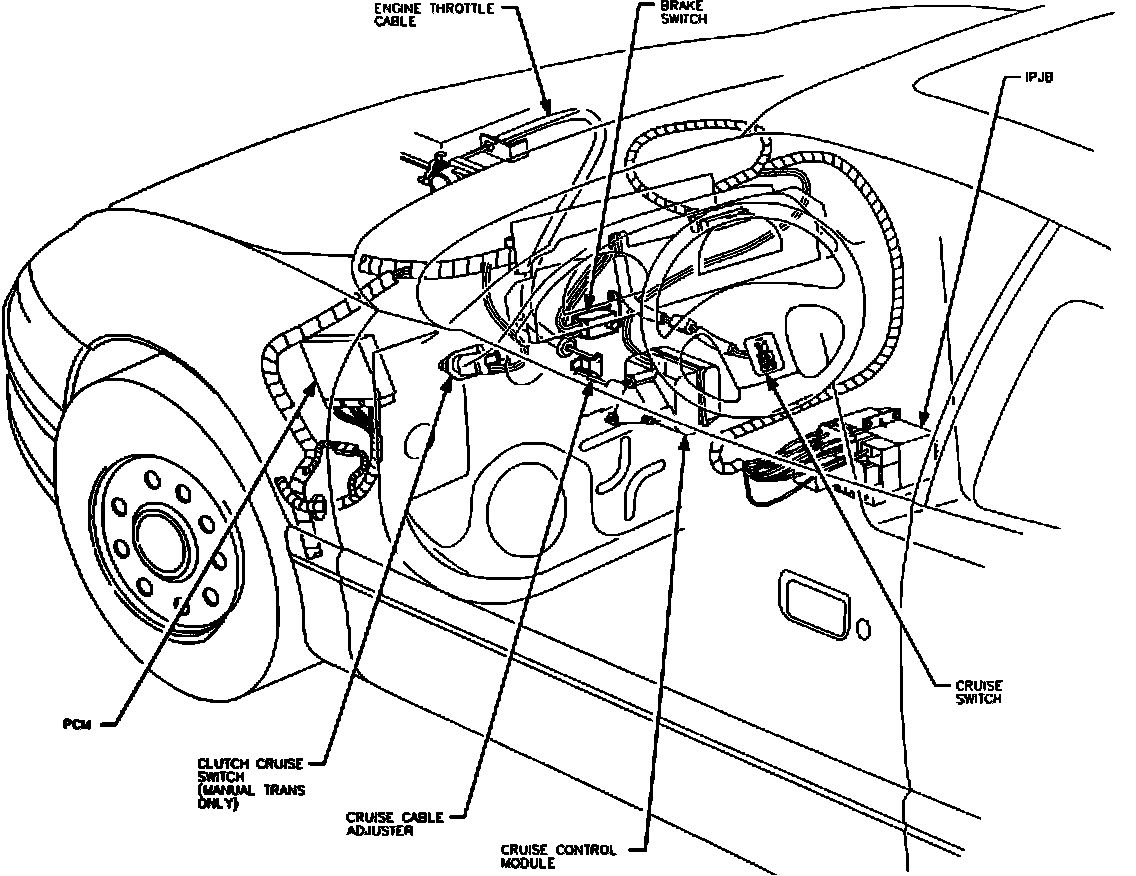 ENGINE THROTTLE CABLE

BRAKE SWITCH

IPJB

PCM

CLUTCH CRUISE SWITCH (MANUAL TRANS ONLY)

CRUISE CABLE ADJUSTER

CRUISE CONTROL MODULE

CRUISE SWITCH