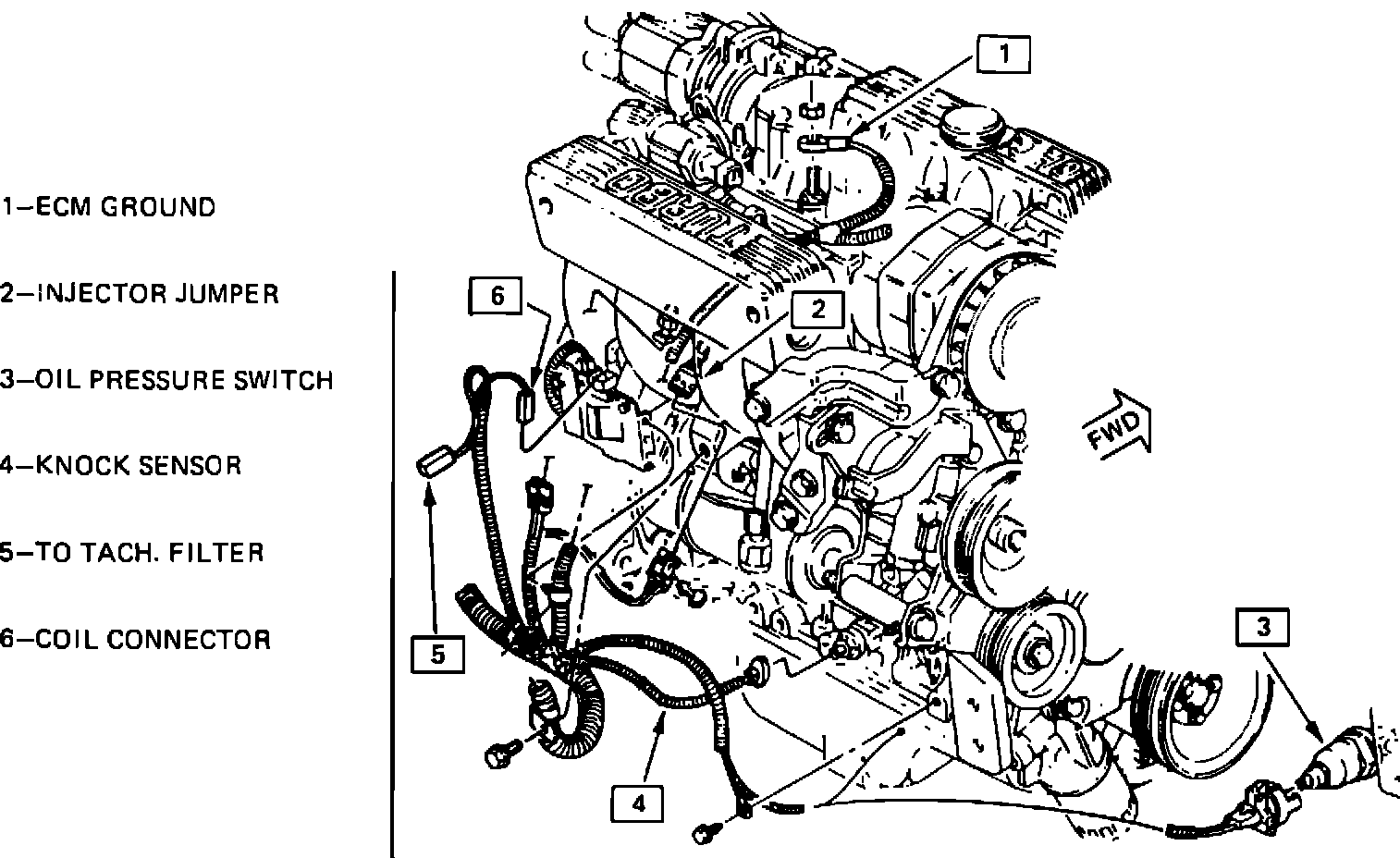 1–ECM GROUND

2–INJECTOR JUMPER

3–OIL PRESSURE SWITCH

4–KNOCK SENSOR

5–TO TACH. FILTER

6–COIL CONNECTOR

1

6

2

FWD

5

3

4