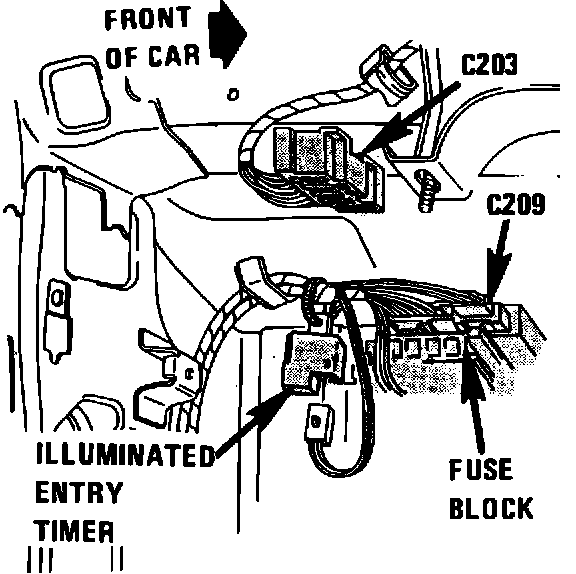 FRONT OF CAR

C203

C209

ILLUMINATED ENTRY TIMER

FUSE BLOCK