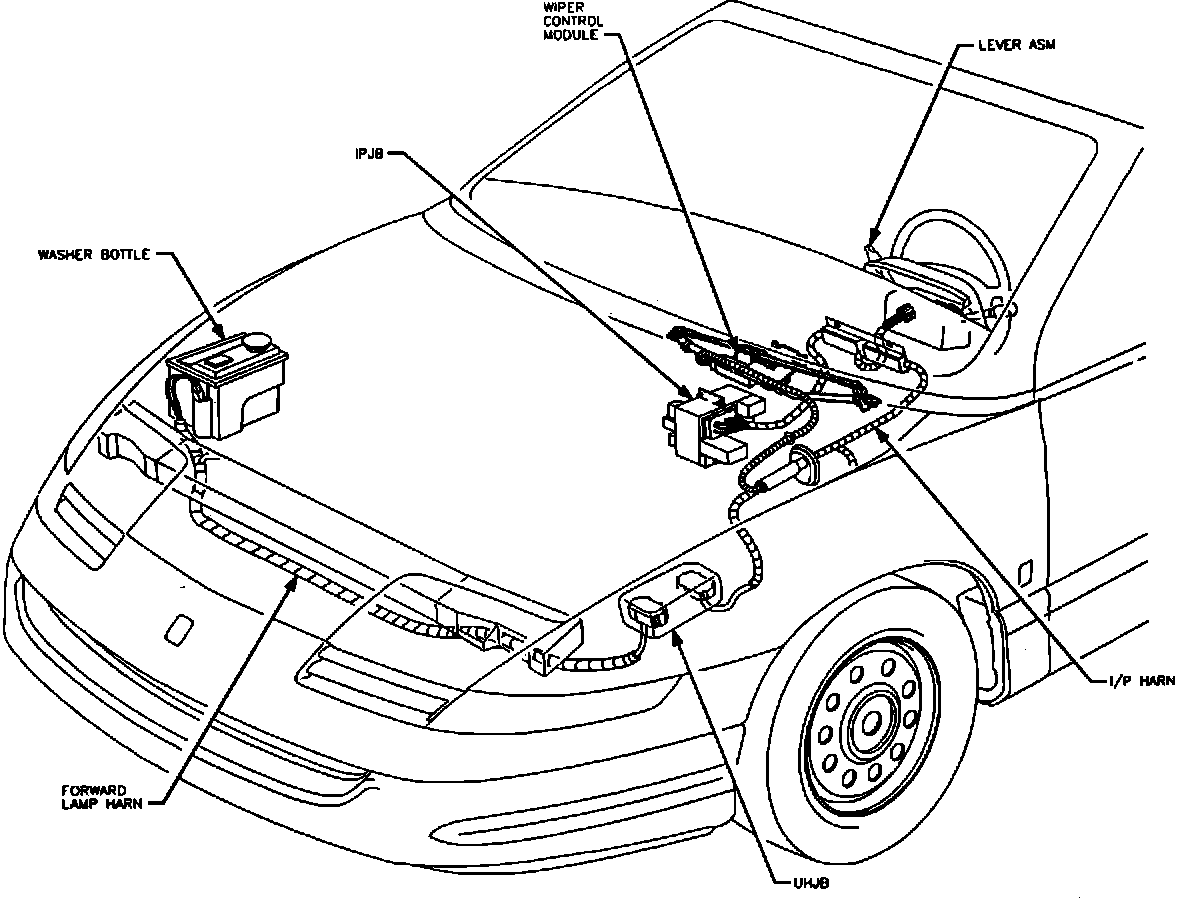 WIPER CONTROL MODULE

LEVER ASM

IPJB

WASHER BOTTLE

I/P HARN

FORWARD LAMP HARN

UHJB