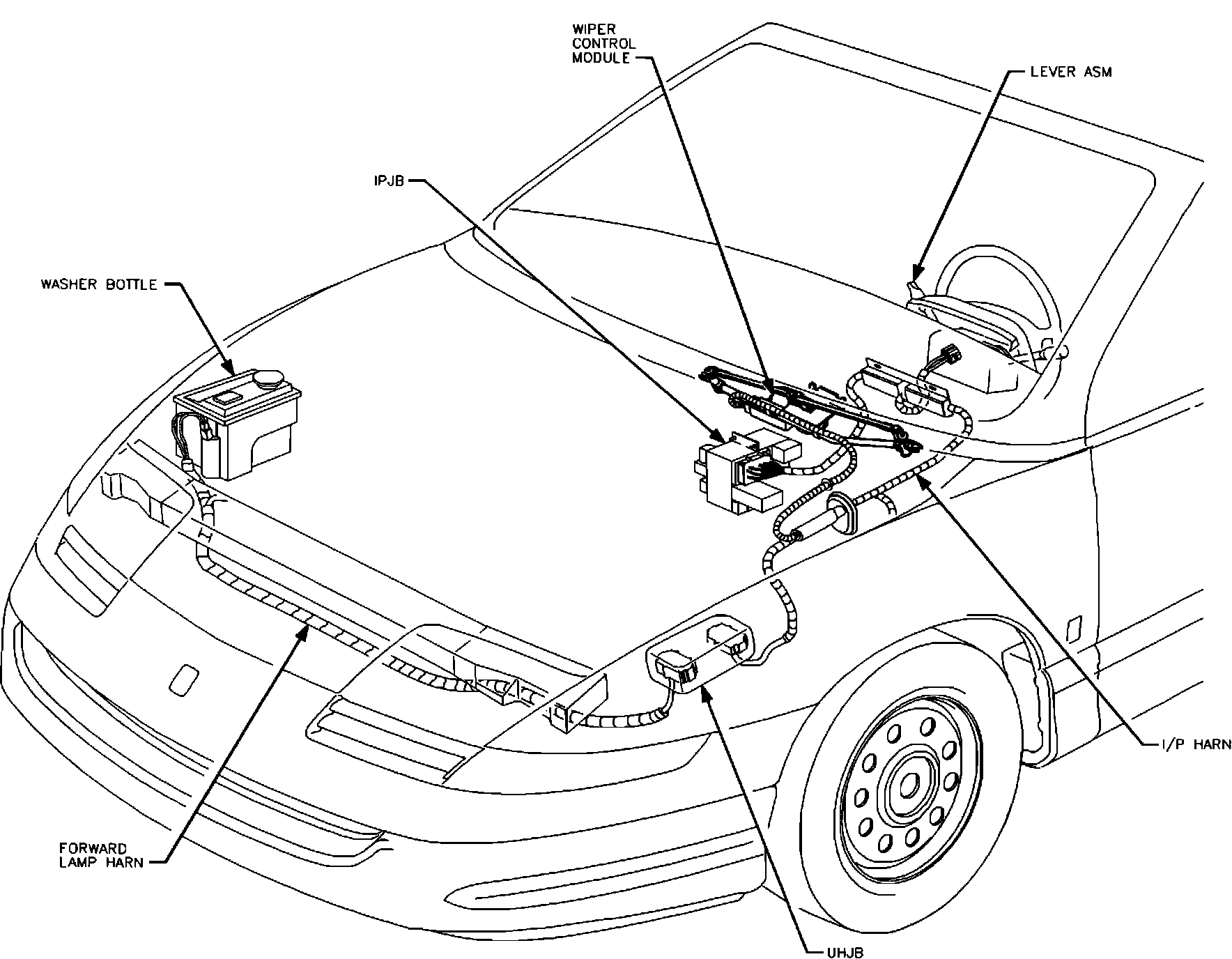 WIPER CONTROL MODULE

LEVER ASM

IPJB

WASHER BOTTLE

I/P HARN

FORWARD LAMP HARN

UHJB