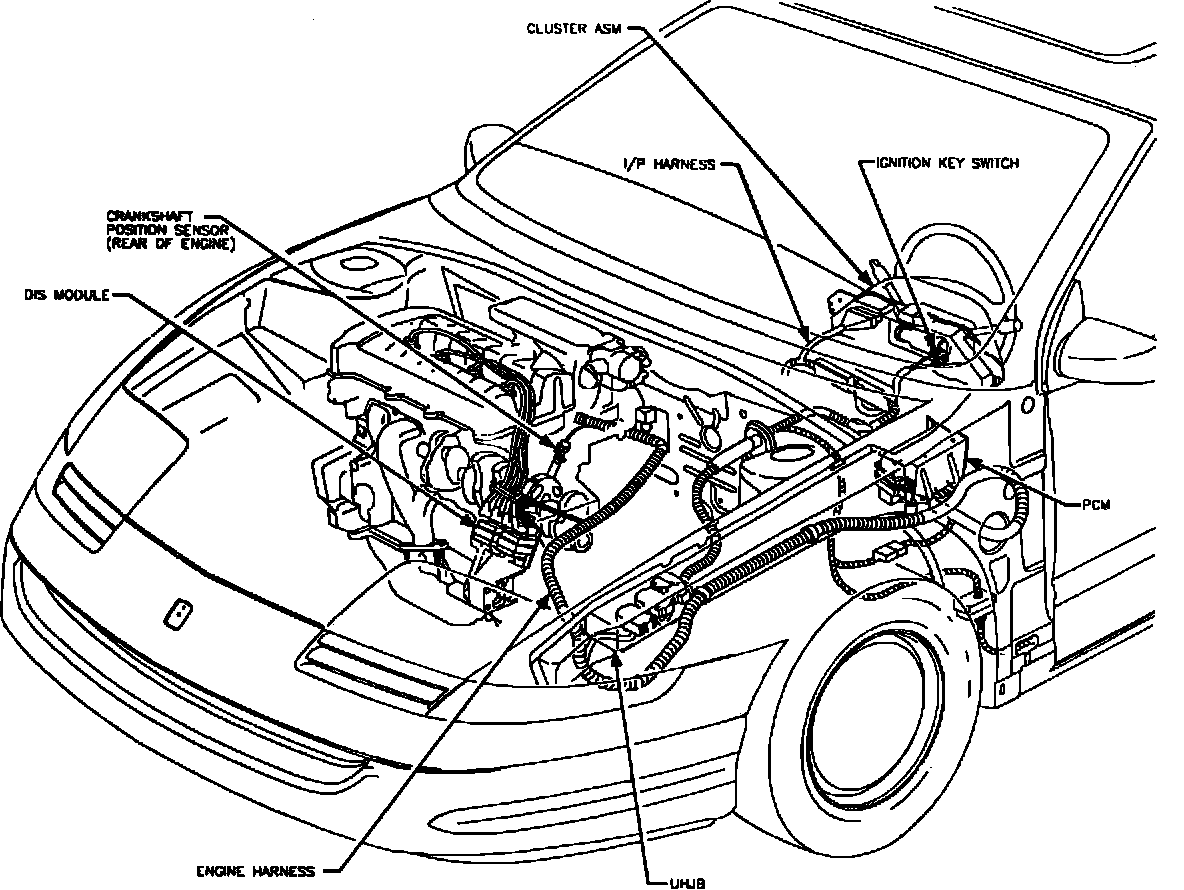 CLUSTER ASM

I/P HARNESS

IGNITION KEY SWITCH

CRANKSHAFT POSITION SENSOR (REAR OF ENGINE)

DIS MODULE

PCM

ENGINE HARNESS

UHJB