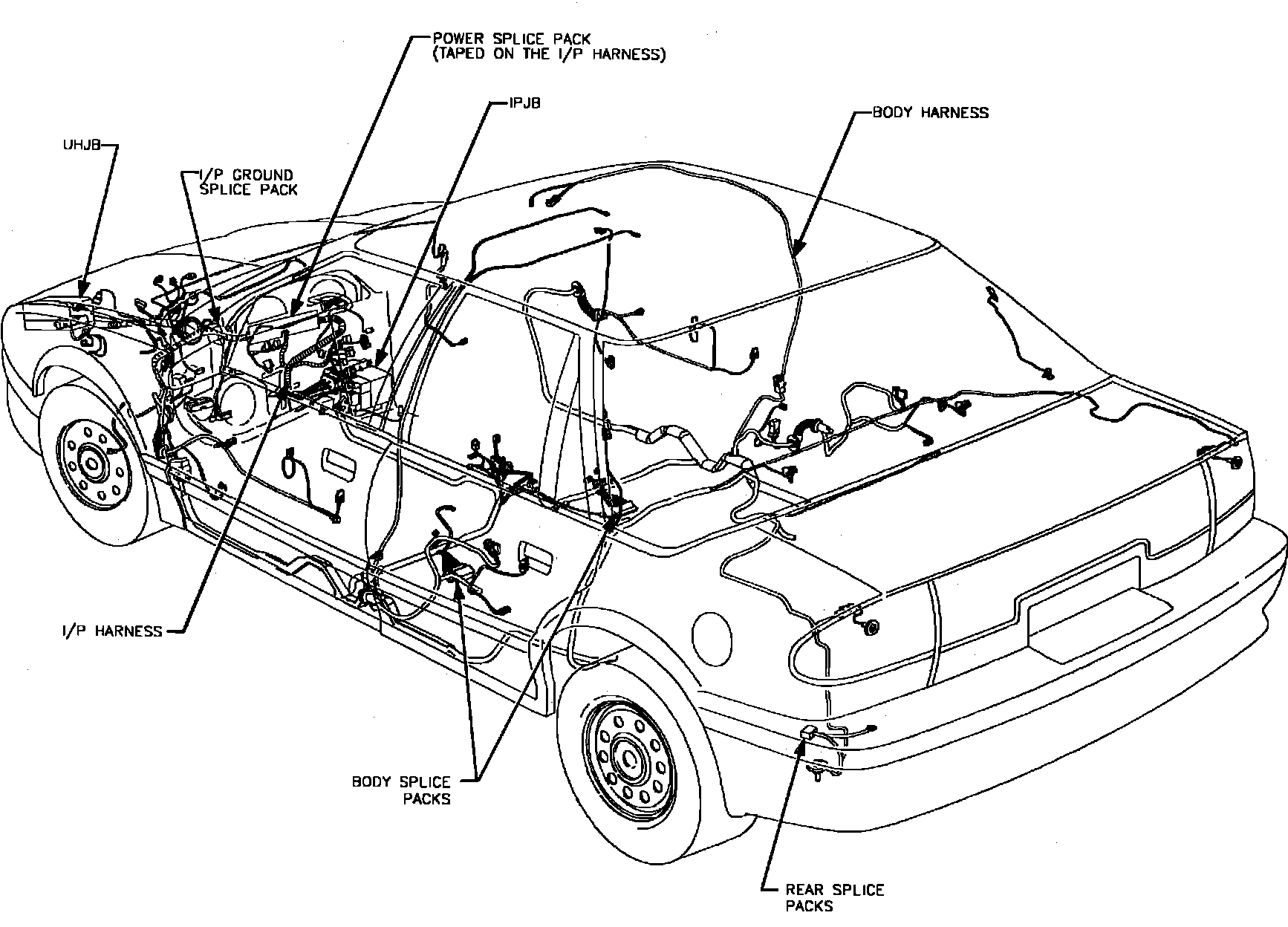 POWER SPLICE PACK
(TAPED ON THE I/P HARNESS)

IPJB

BODY HARNESS

UHJB

I/P GROUND
SPLICE PACK

I/P HARNESS

BODY SPLICE
PACKS

REAR SPLICE
PACKS