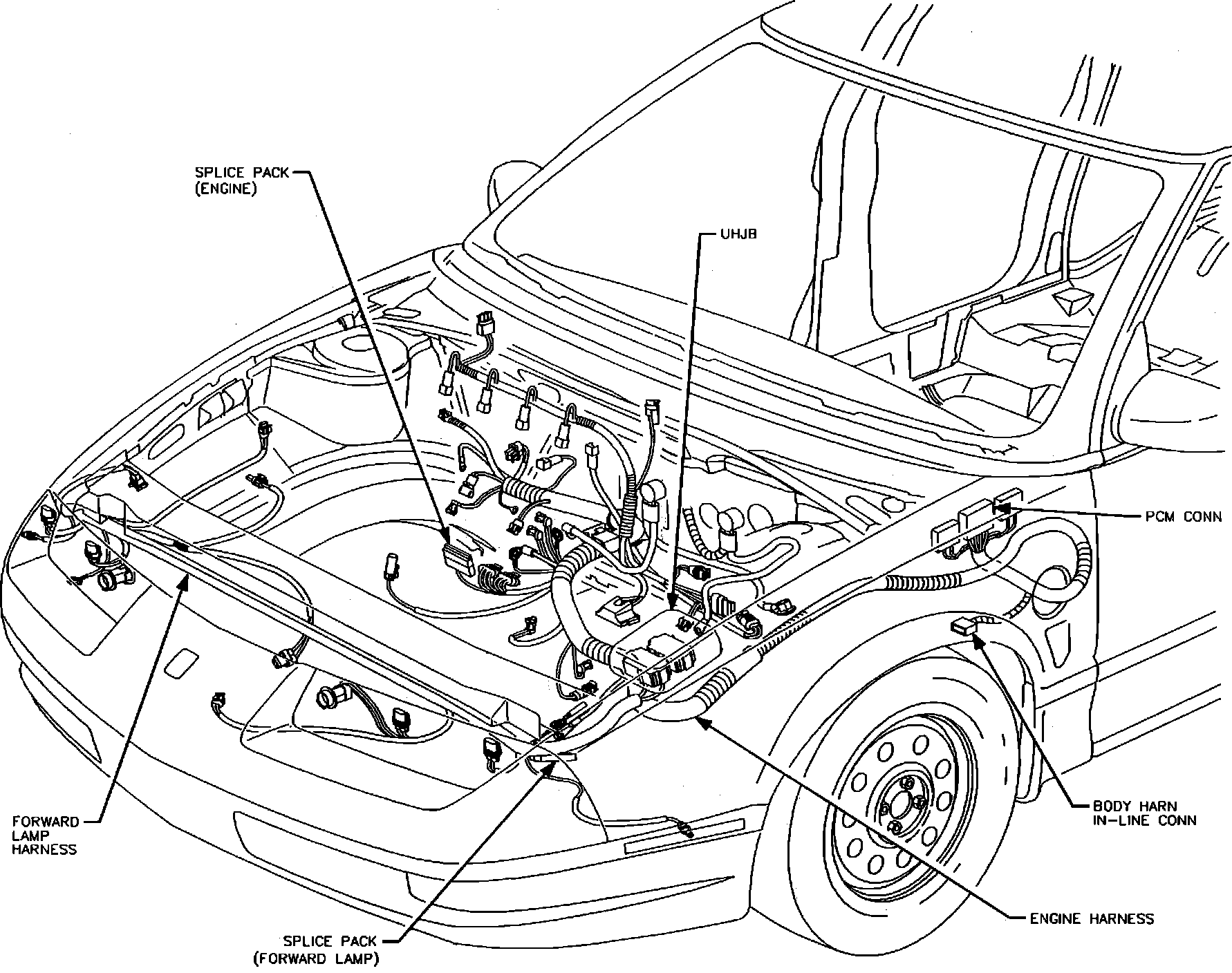 SPLICE PACK
(ENGINE)

UHJB

PCM CONN

FORWARD
LAMP
HARNESS

BODY HARN
IN-LINE CONN

ENGINE HARNESS

SPLICE PACK
(FORWARD LAMP)