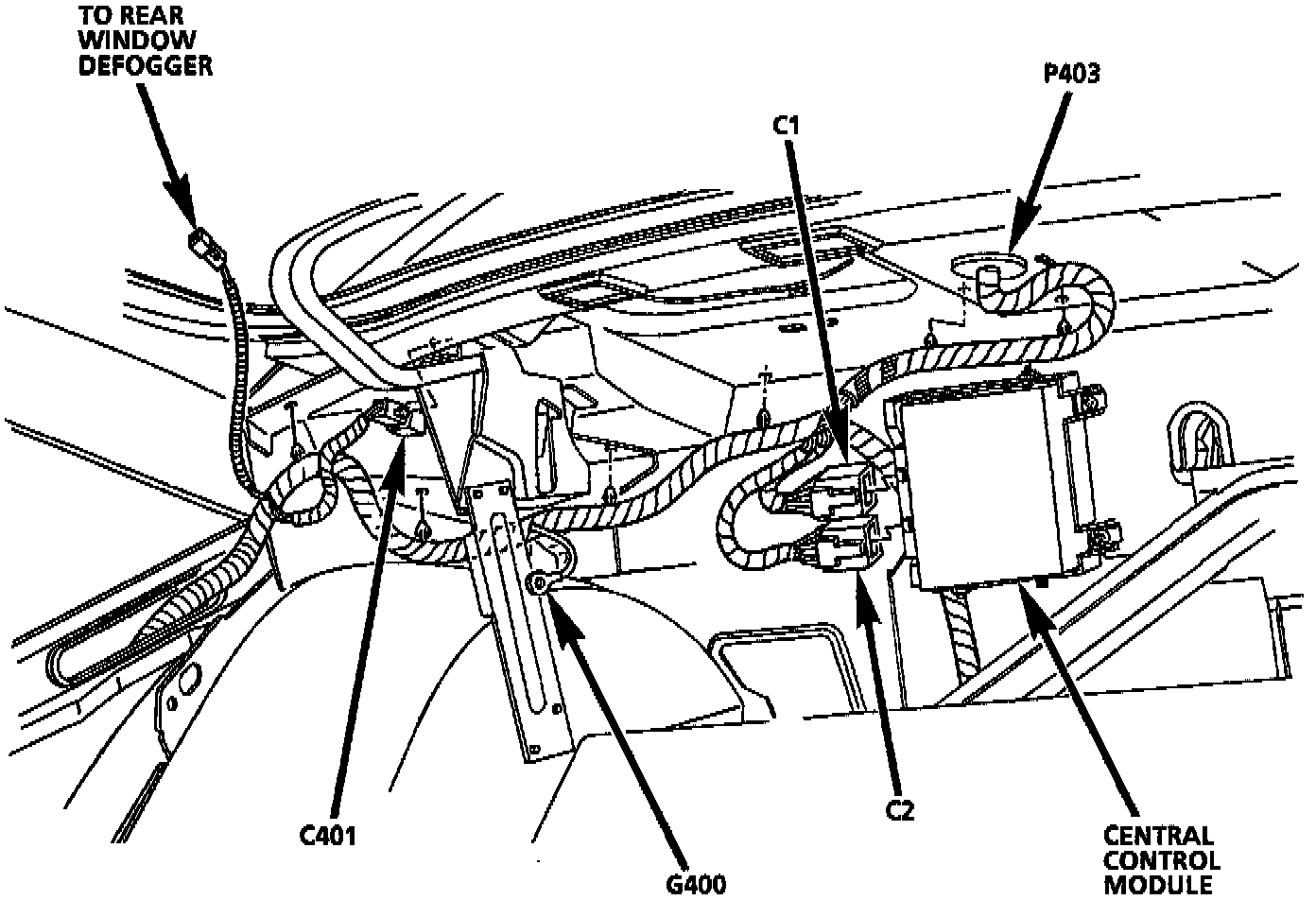 TO REAR WINDOW DEFOGGER

P403

C1

C401

G400

C2

CENTRAL CONTROL MODULE