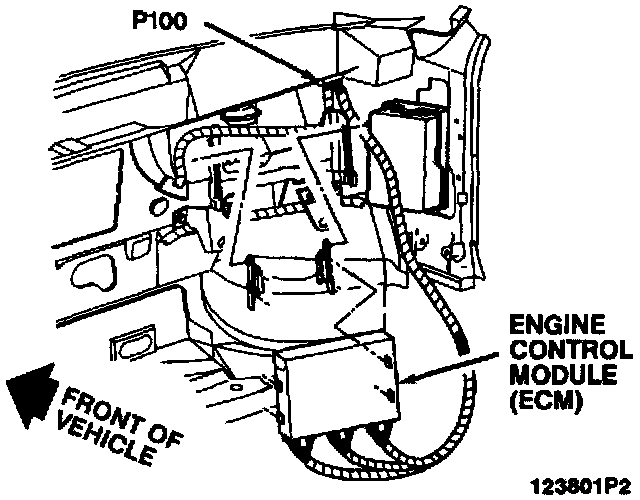 P100

ENGINE CONTROL MODULE (ECM)

FRONT OF VEHICLE

123801P2