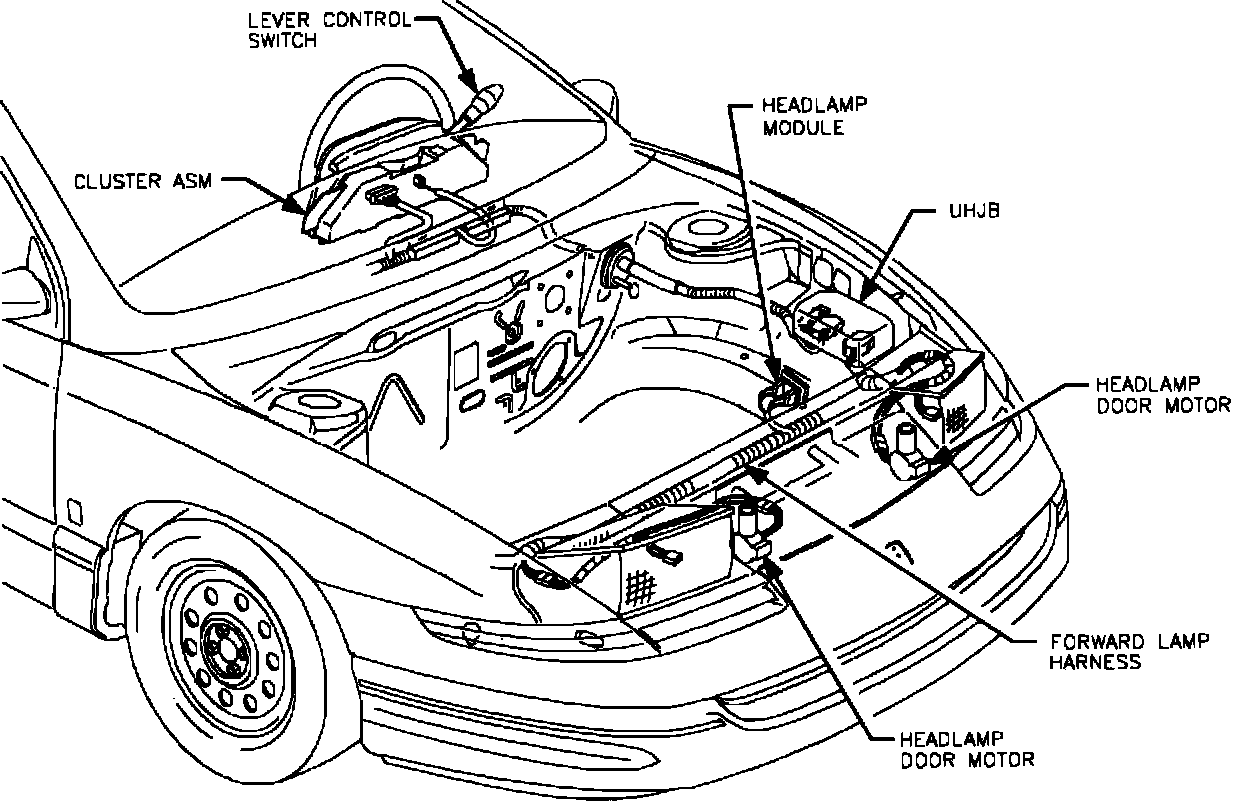 LEVER CONTROL SWITCH

CLUSTER ASM

HEADLAMP MODULE

UHJB

HEADLAMP DOOR MOTOR

FORWARD LAMP HARNESS

HEADLAMP DOOR MOTOR