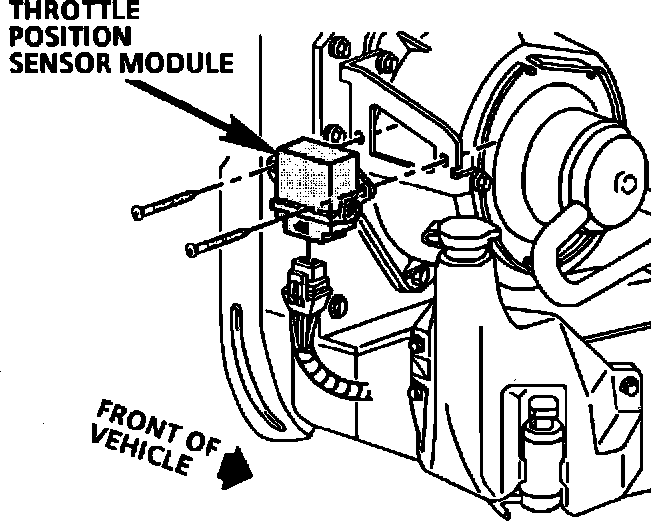 THROTTLE POSITION SENSOR MODULE

FRONT OF VEHICLE